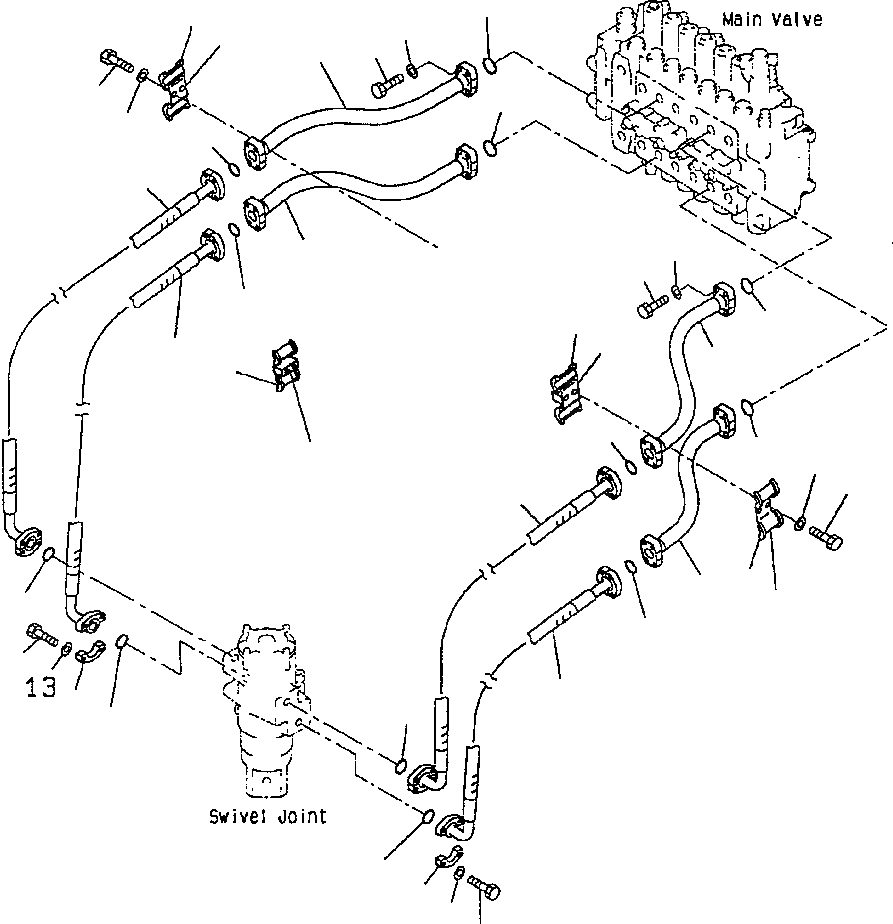 Main Valve

13

Swivel Joint