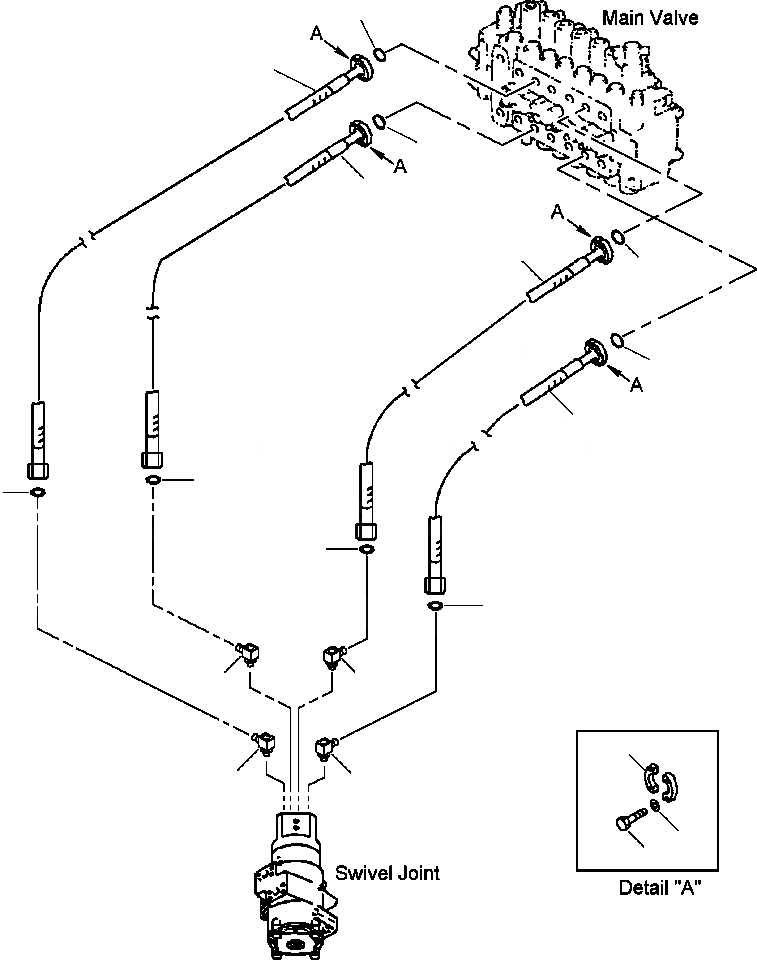 Main Valve
A
A
A
A
Swivel Joint
Detail "A"