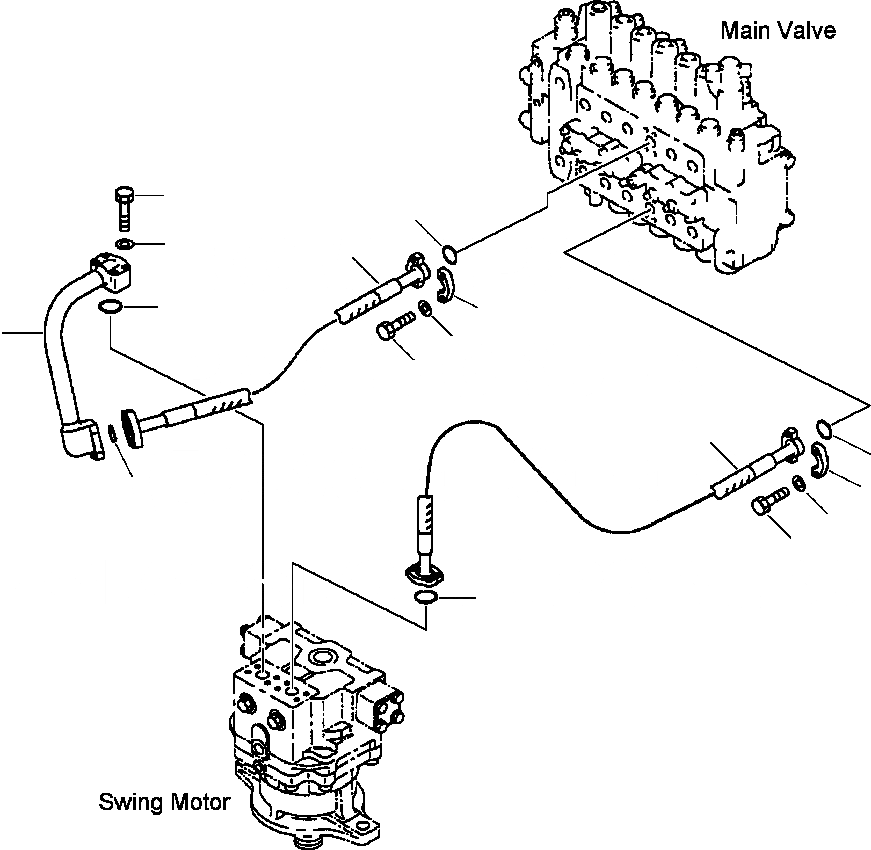 Main Valve

Swing Motor