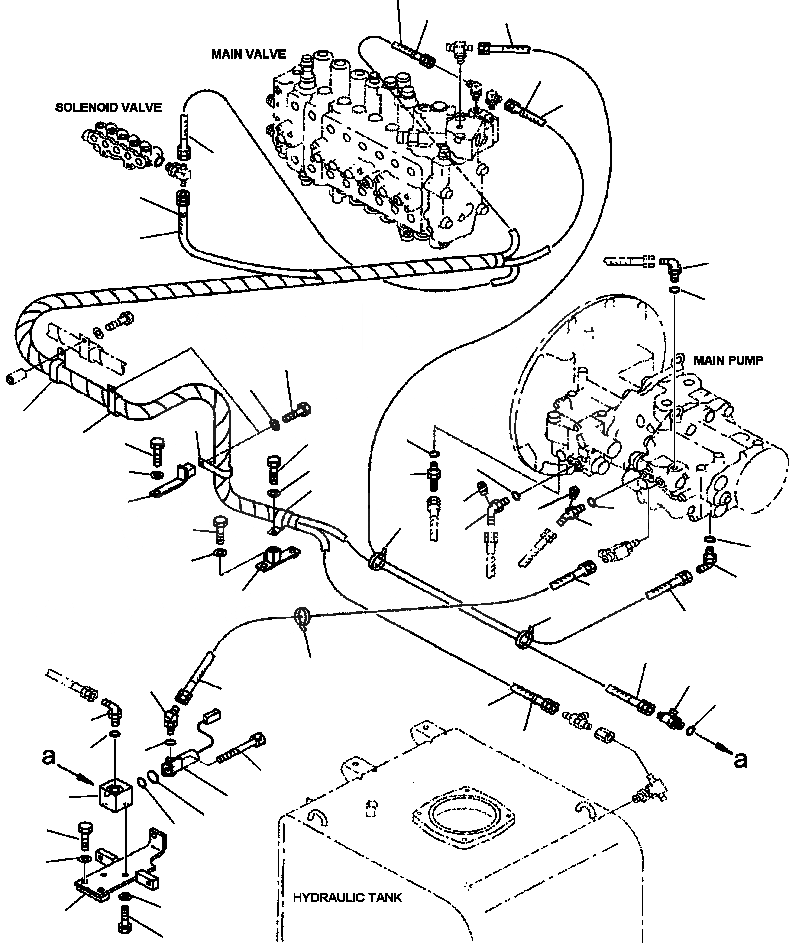 MAIN VALVE

SOLENOID VALVE

MAIN PUMP

a

a

HYDRAULIC TANK