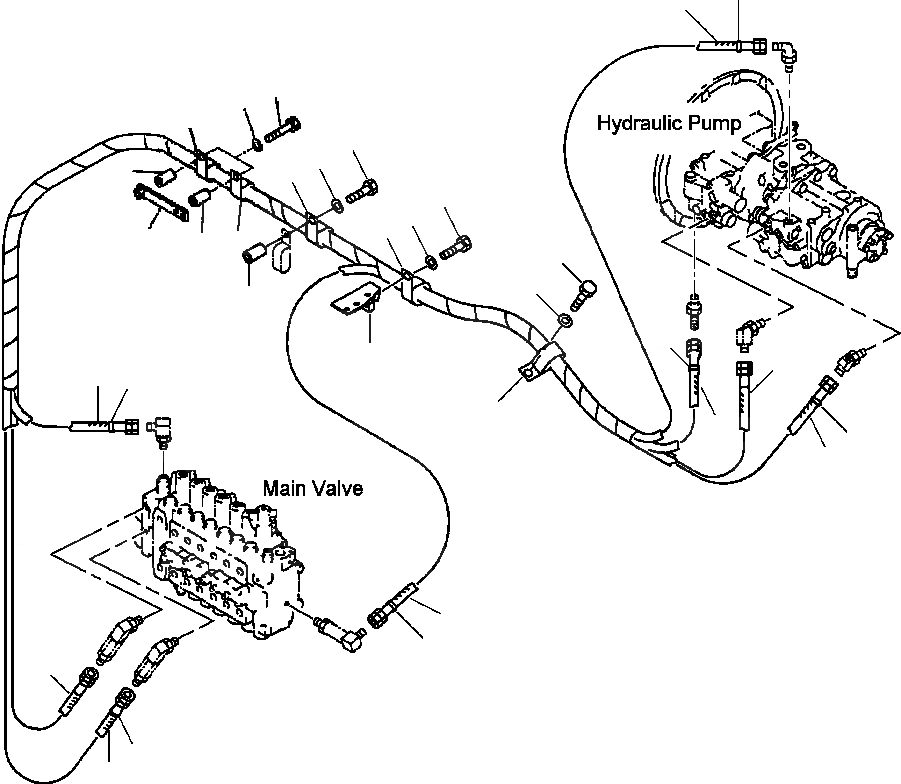 Hydraulic Pump

Main Valve