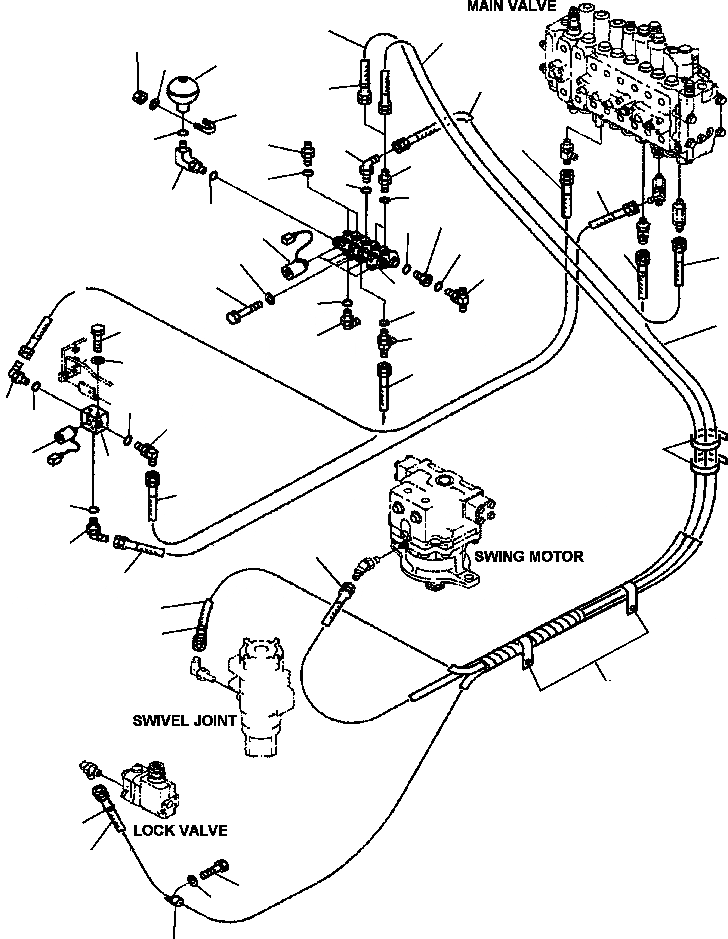 MAIN VALVE

SWING MOTOR

SWIVEL JOINT

LOCK VALVE