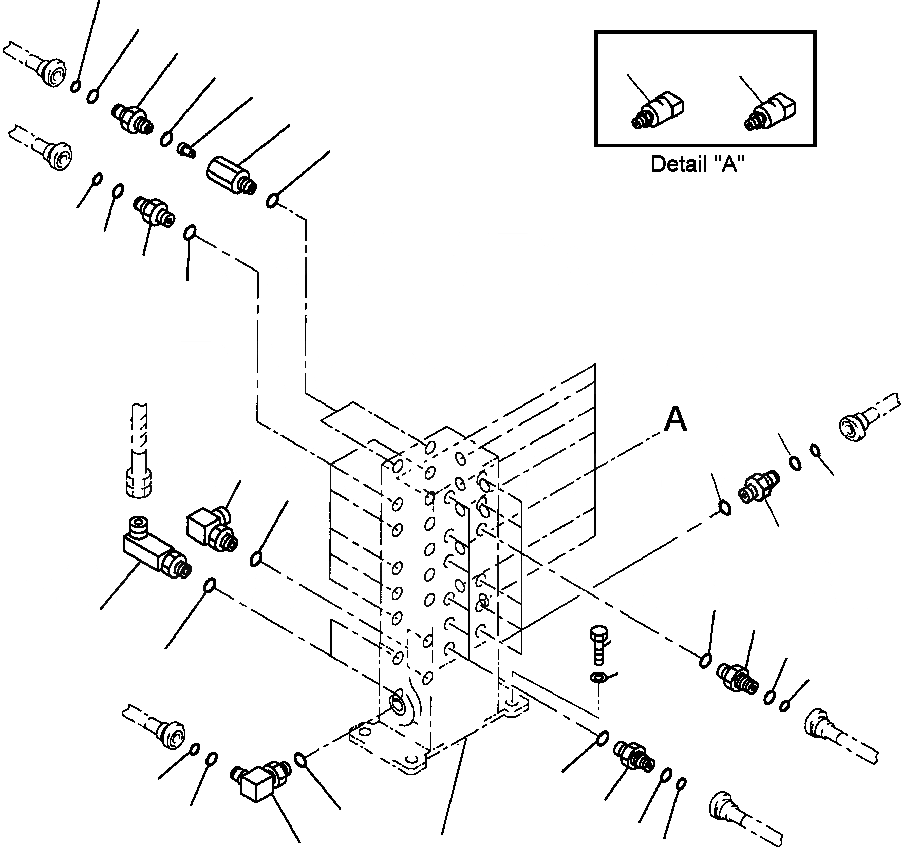 Detail "A"

A