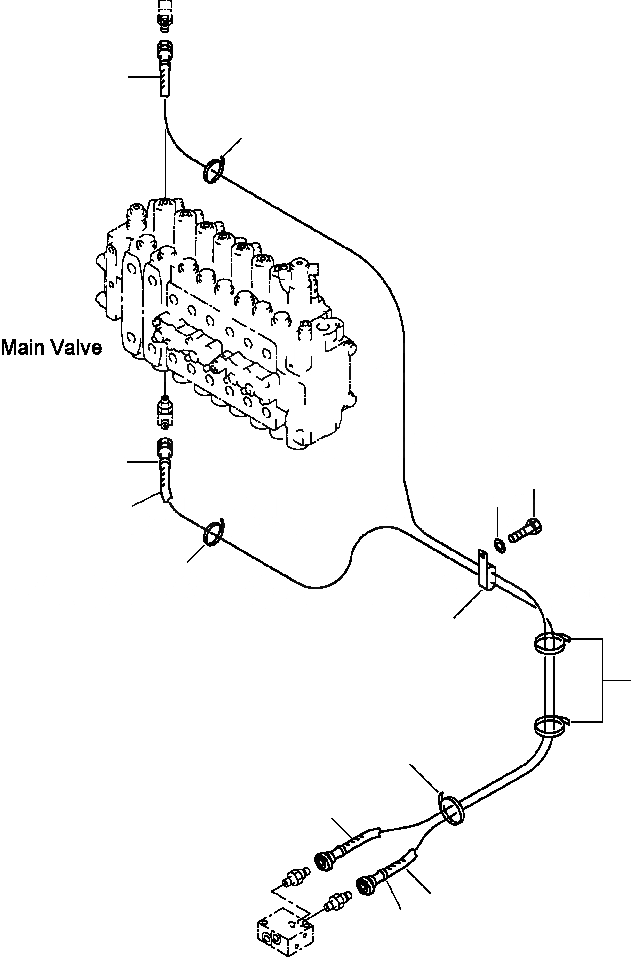 Main Valve