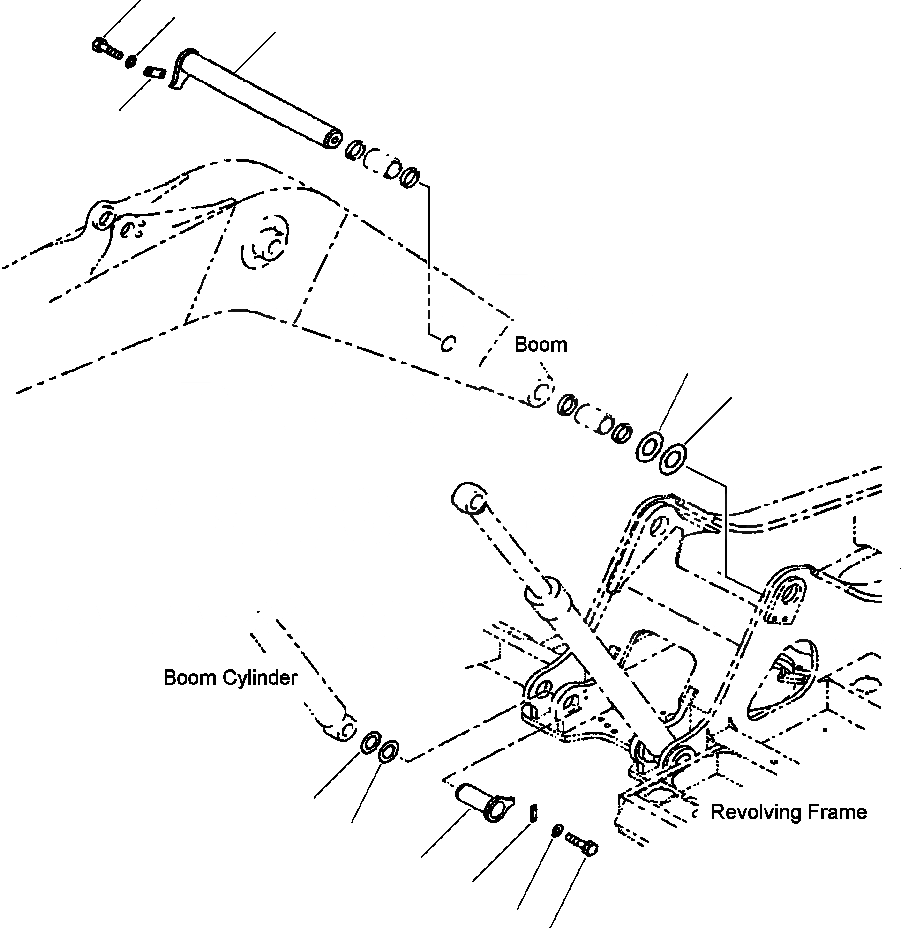 Boom

Boom Cylinder

Revolving Frame