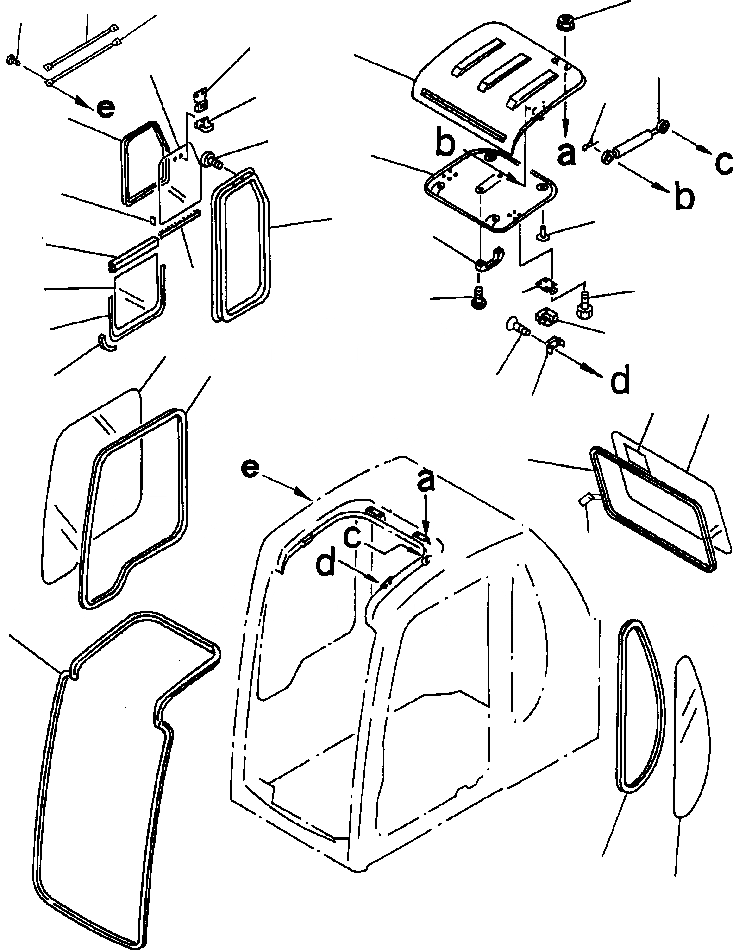 e
b
a
c
b
d
e
a
c
d