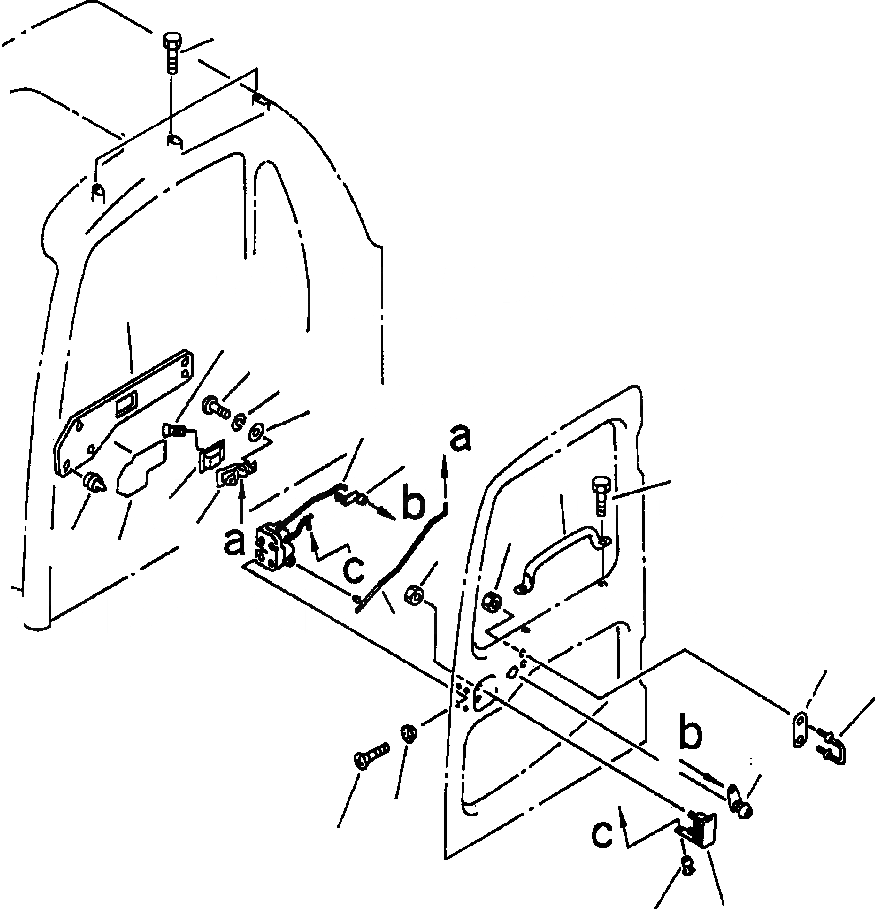 a
b
a
c
b
c