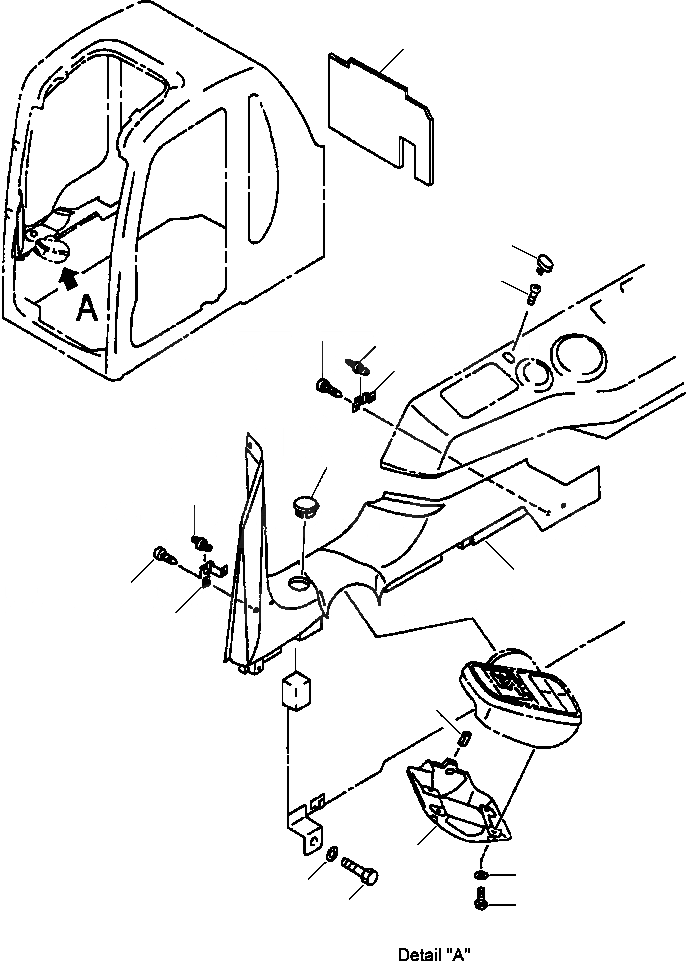 A

Detail "A"