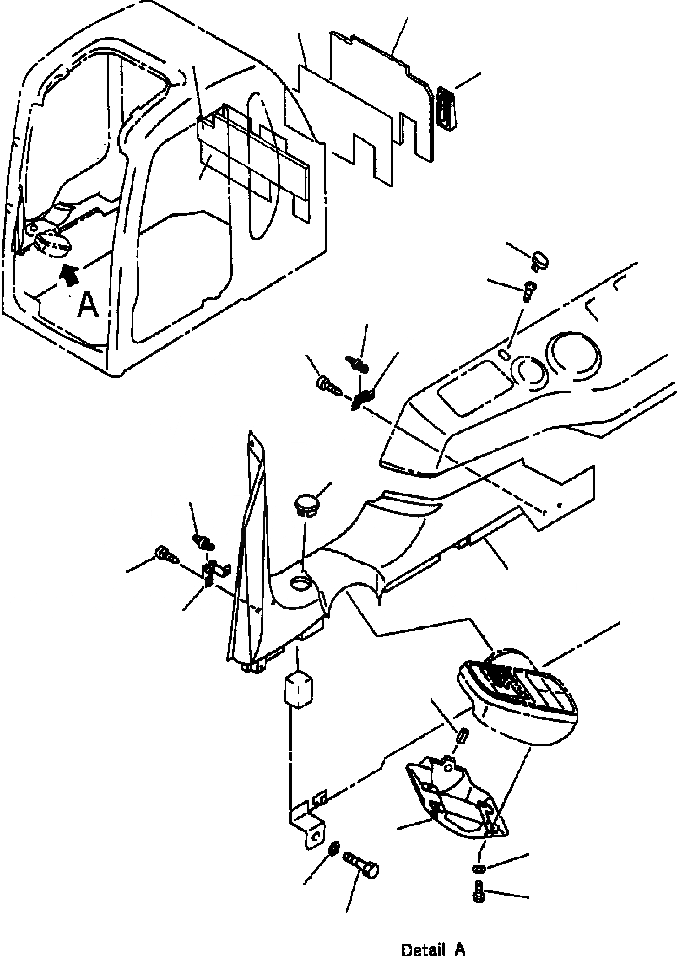 A

Detail A