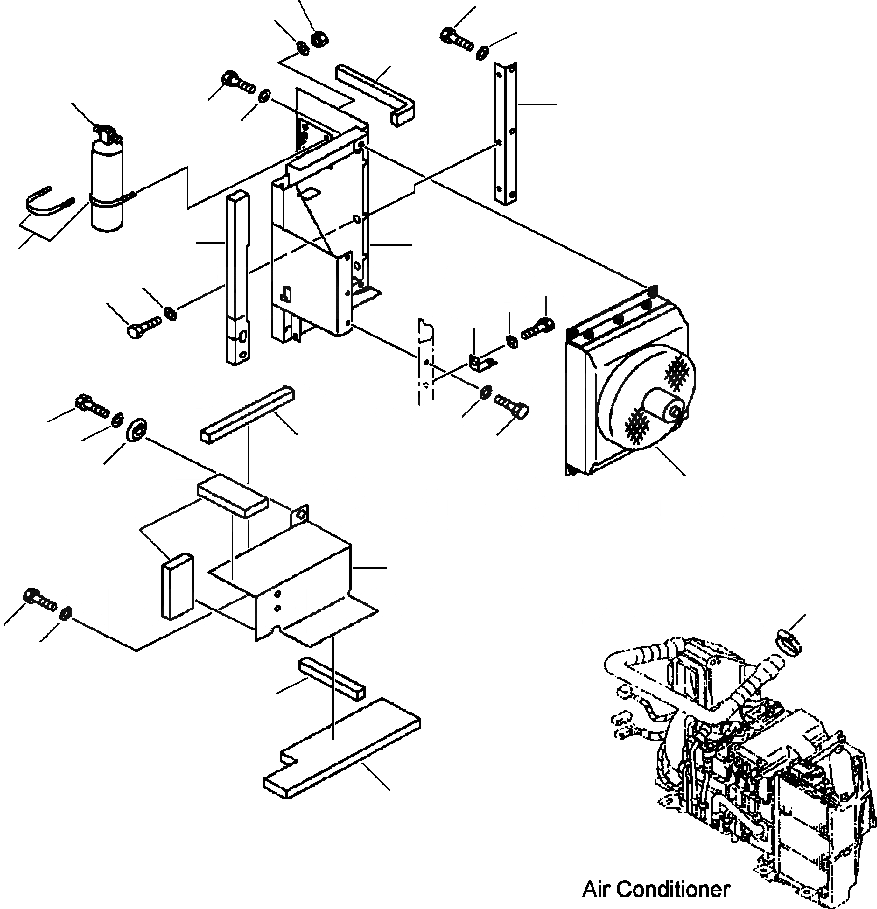 Air Conditioner