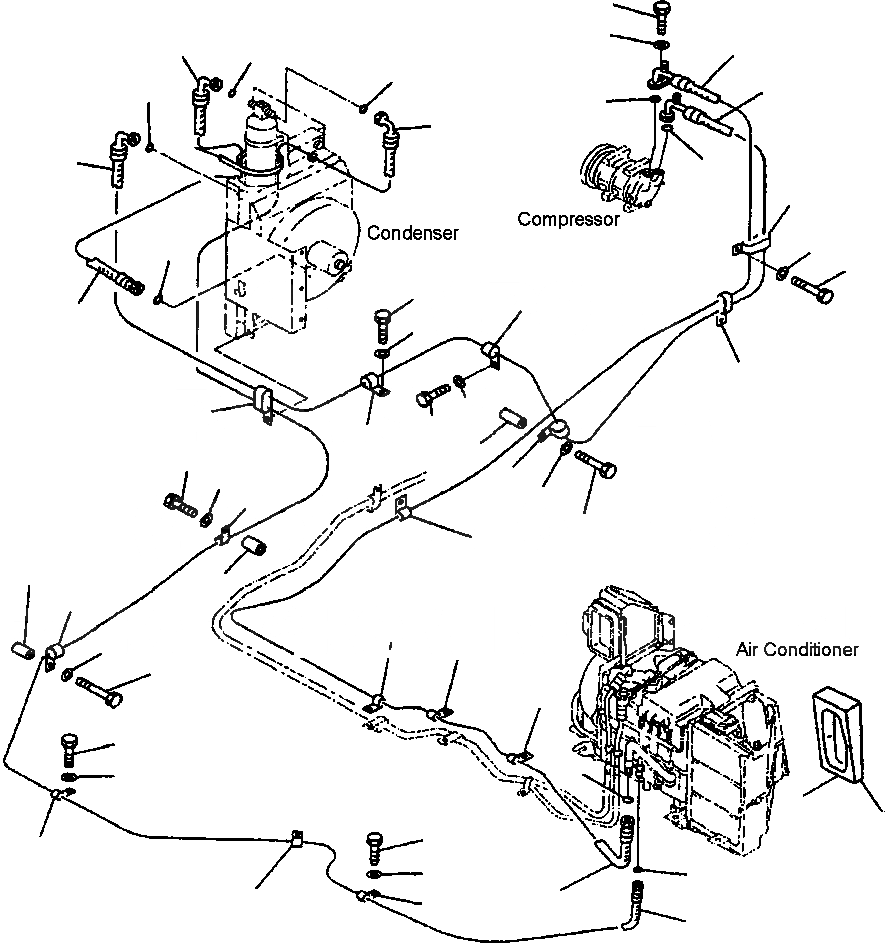 Condenser
Compressor
Air Conditioner