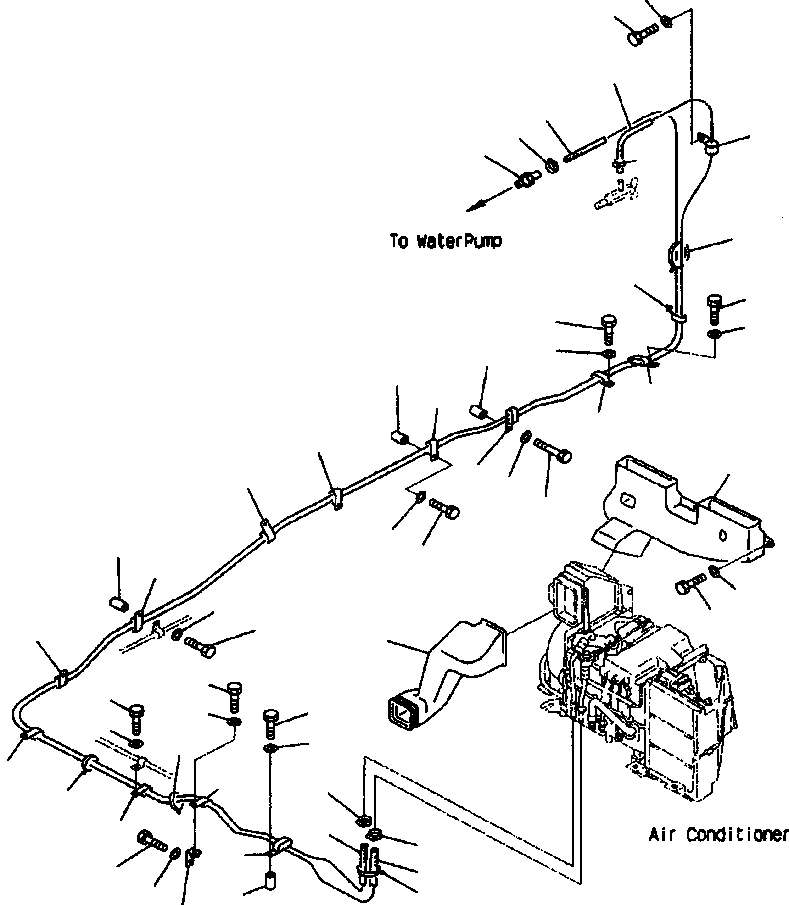 To WaterPump

Air Conditioner