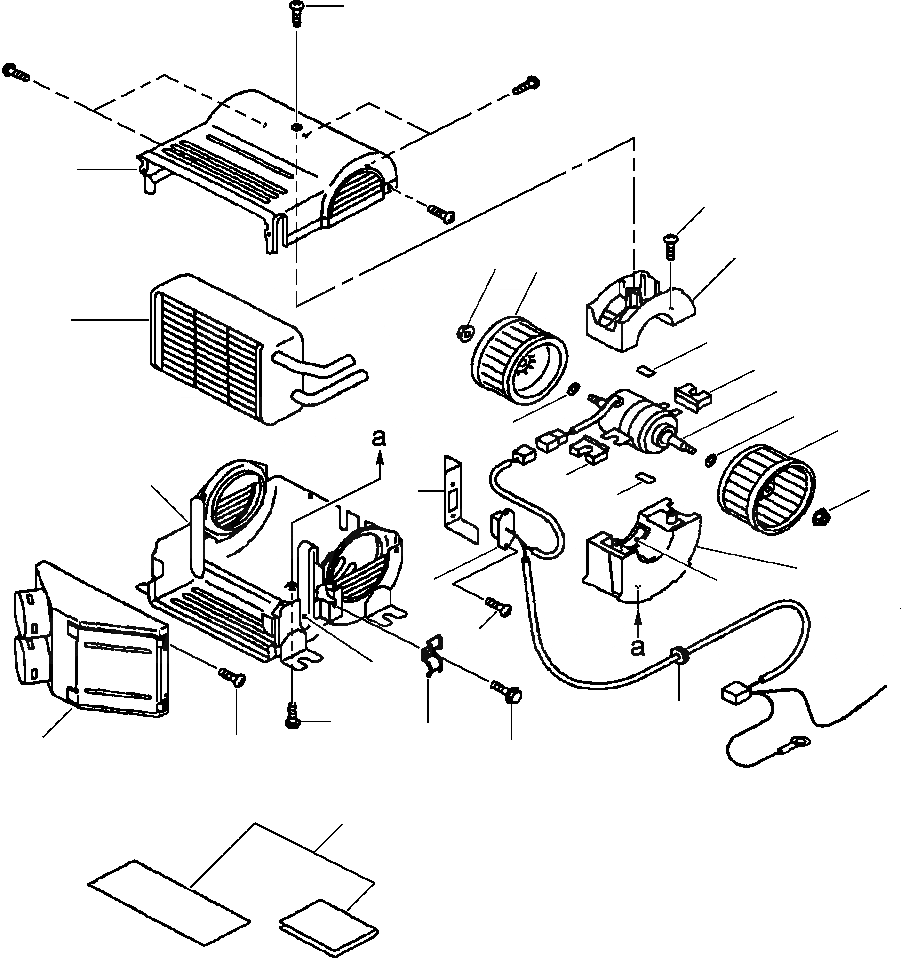 a

a