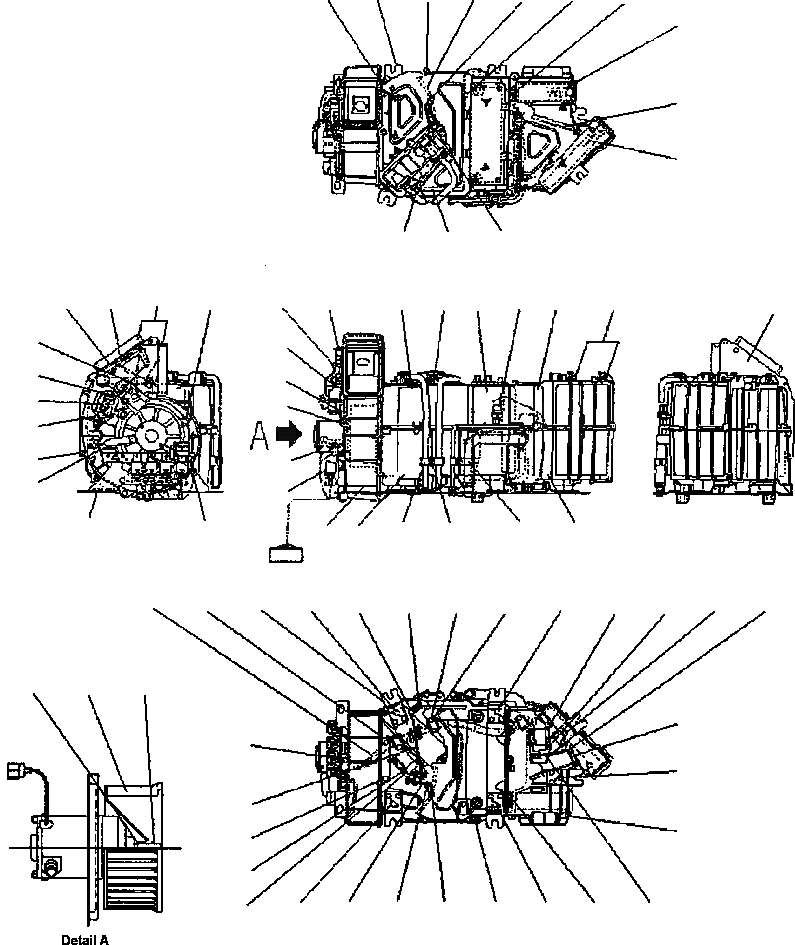 A

Detail A