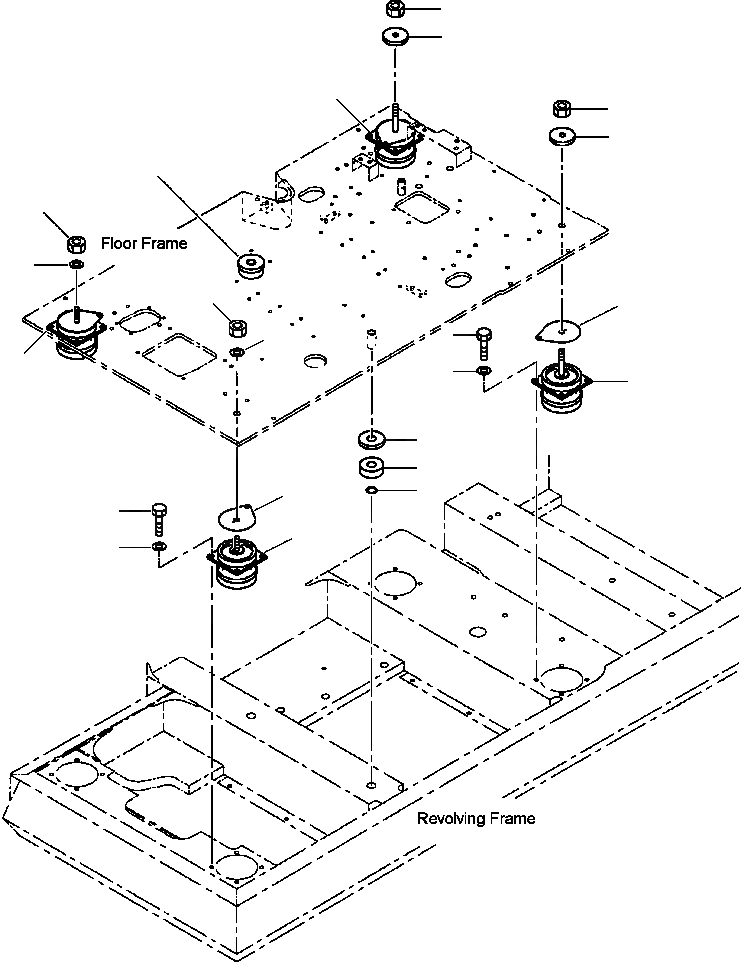 Floor Frame

Revolving Frame