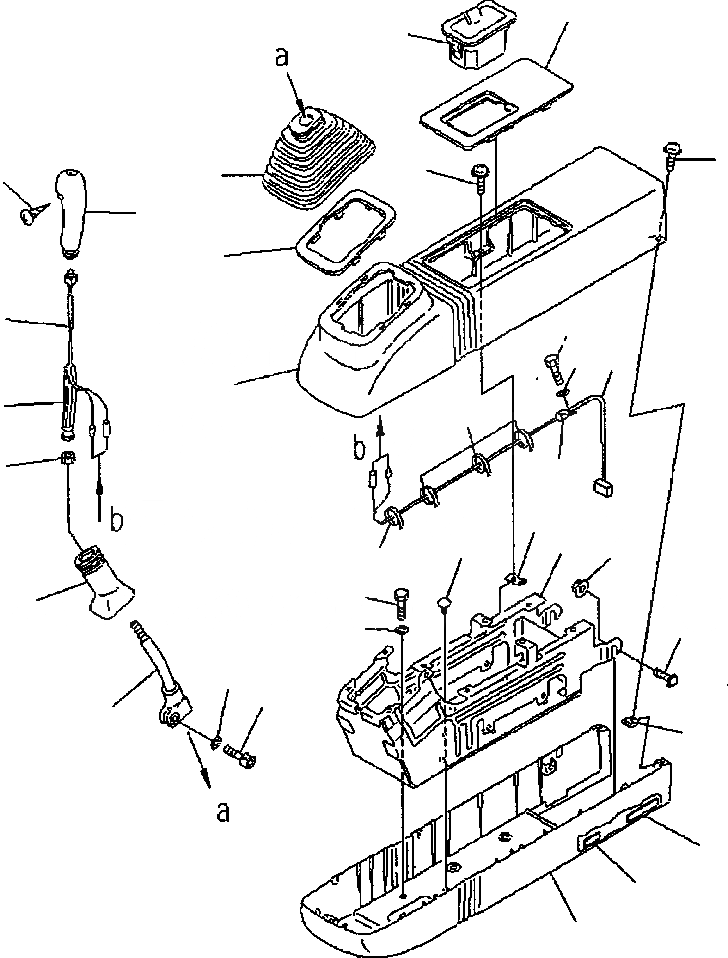 a
b
b
a