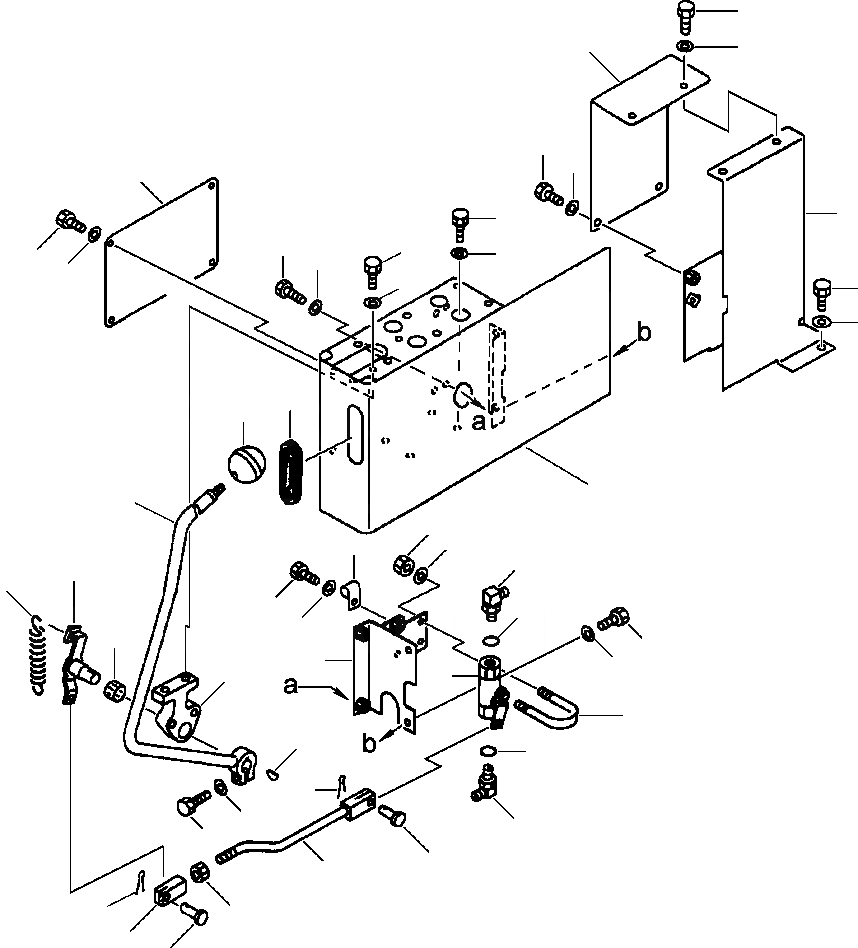 b
a
a
b