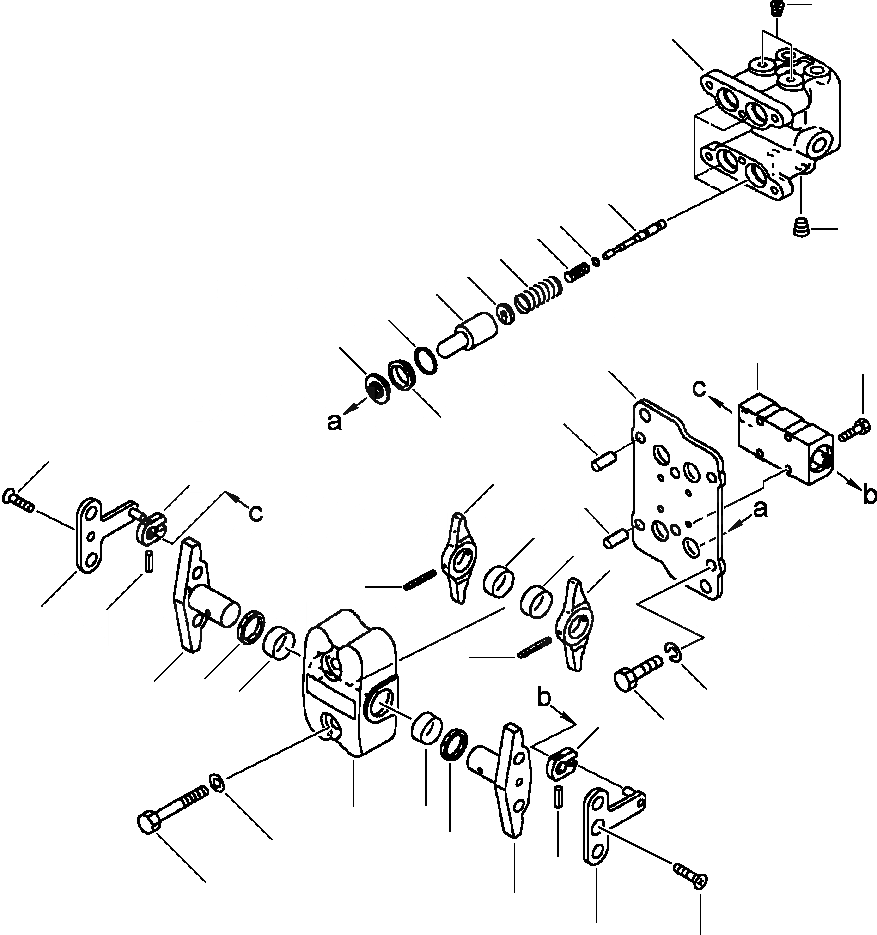 a
c
b
c
a
b