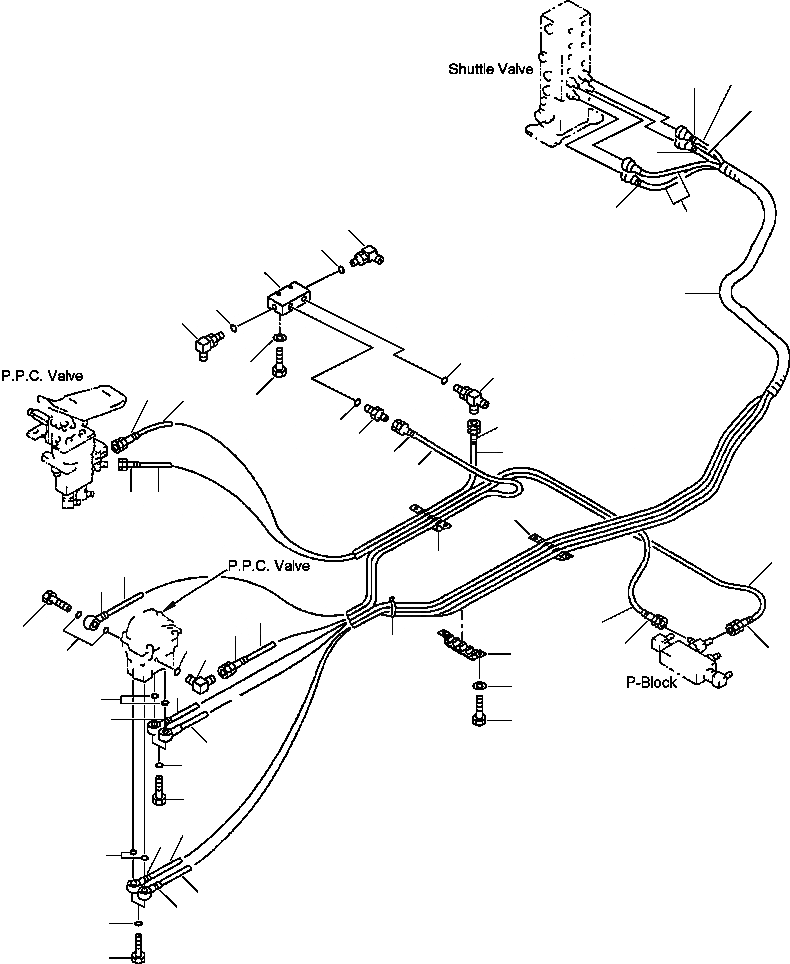 Shuttle Valve

P.P.C. Valve

P.P.C. Valve

P-Block