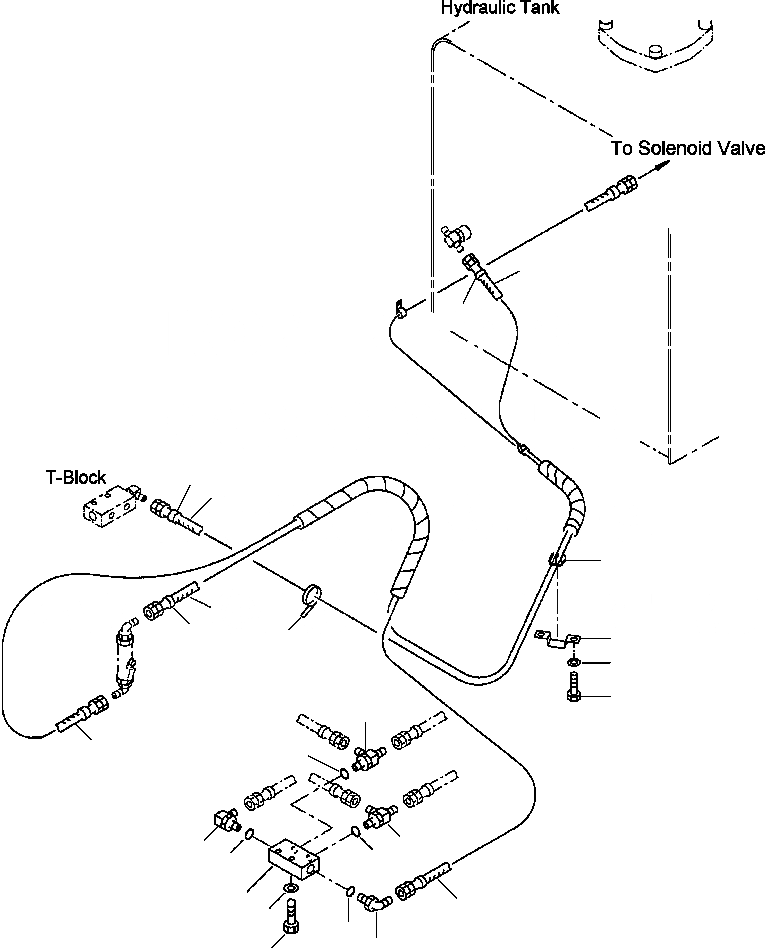 Hydraulic Tank

To Solenoid Valve

T-Block