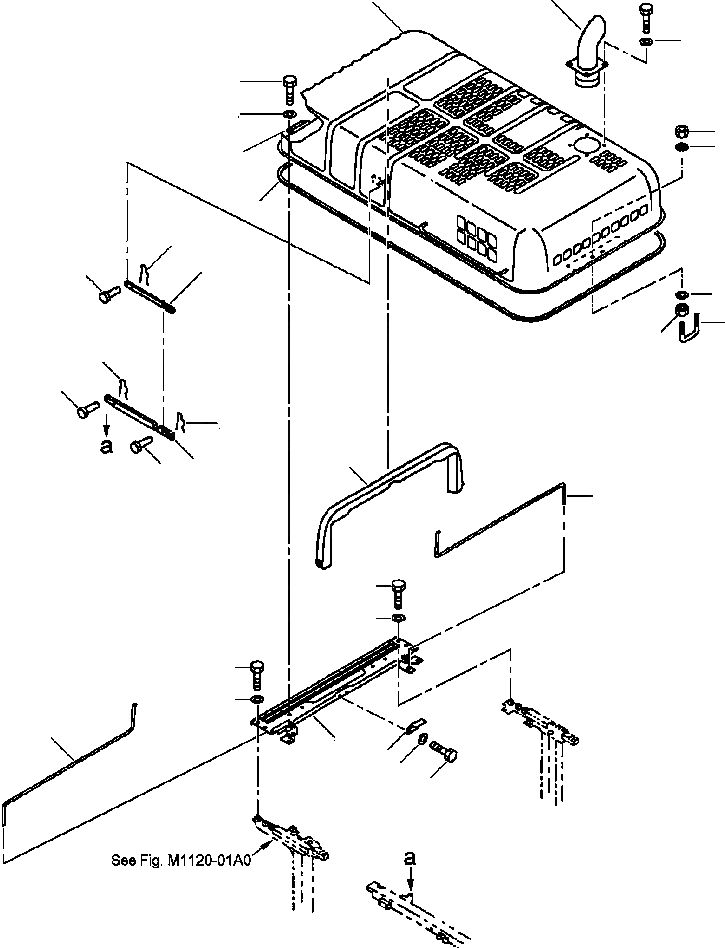 a

See Fig. M1120-01A0

a