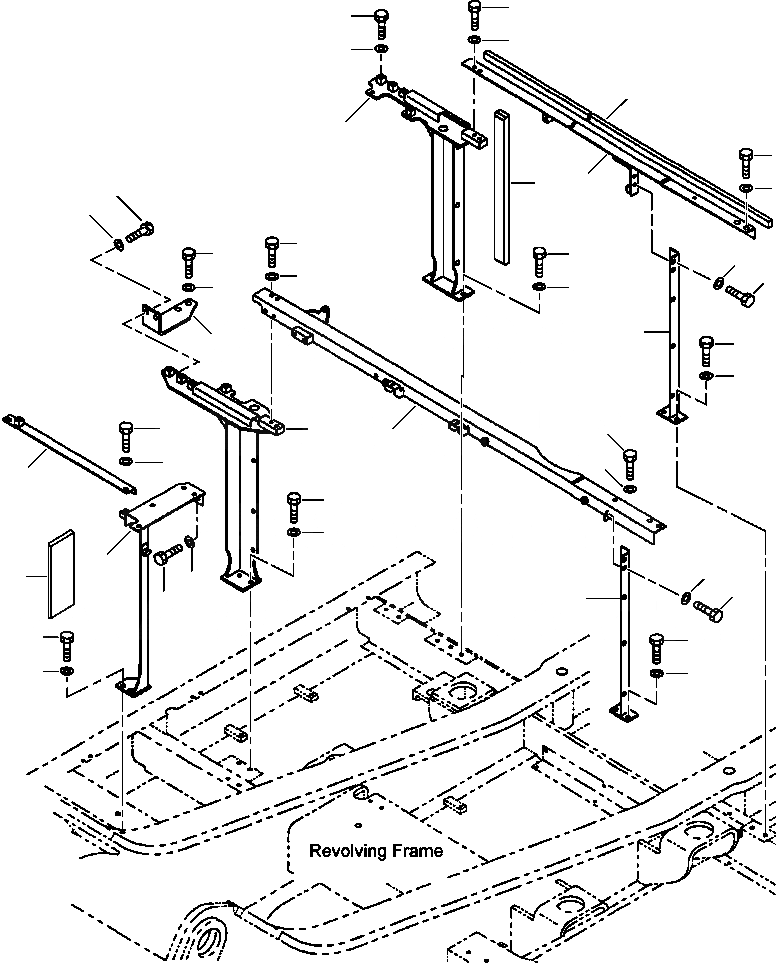 Revolving Frame