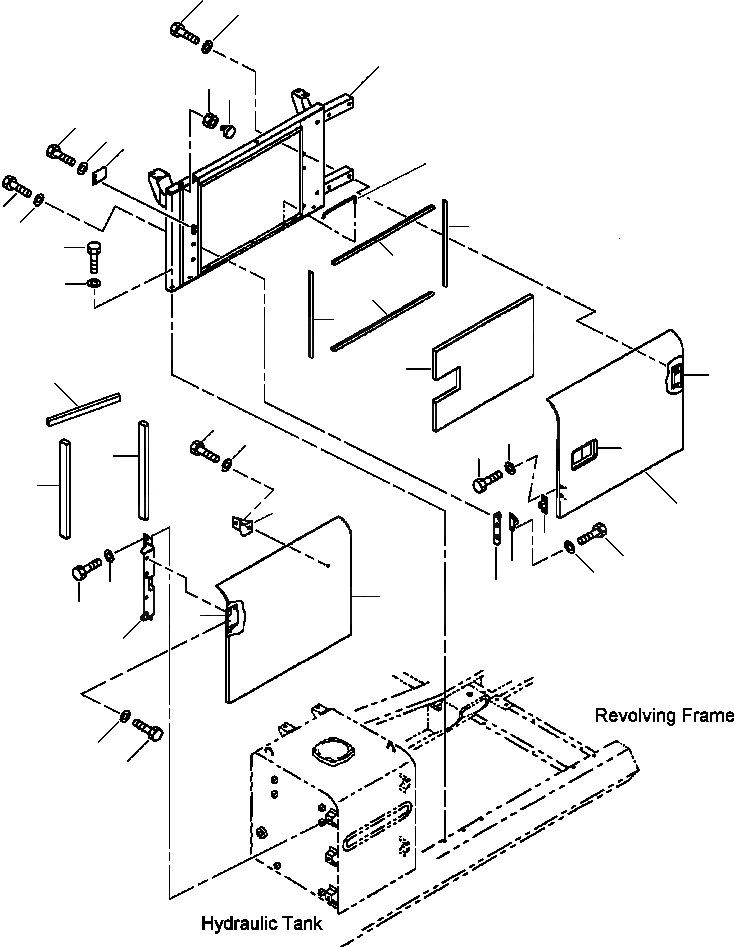 Revolving Frame

Hydraulic Tank