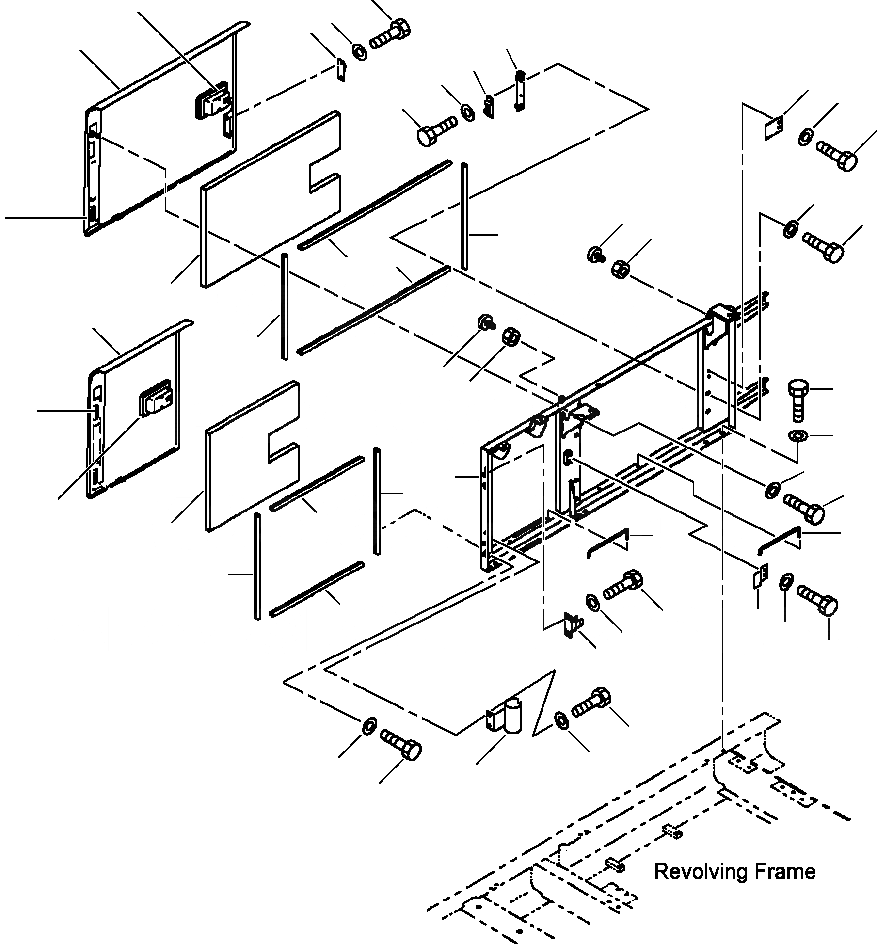 Revolving Frame