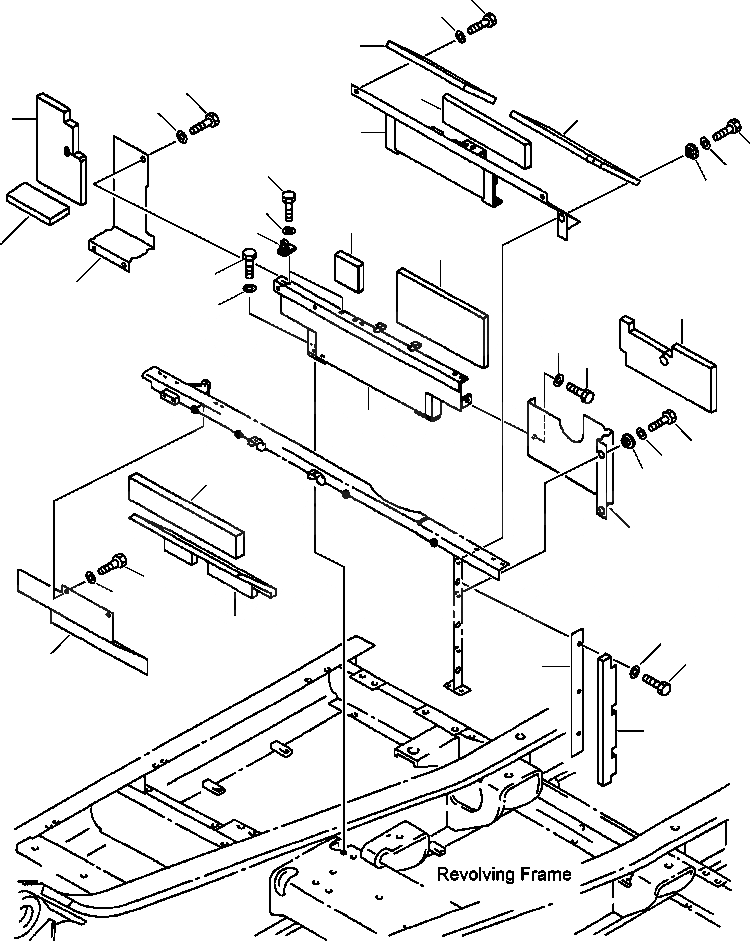 Revolving Frame