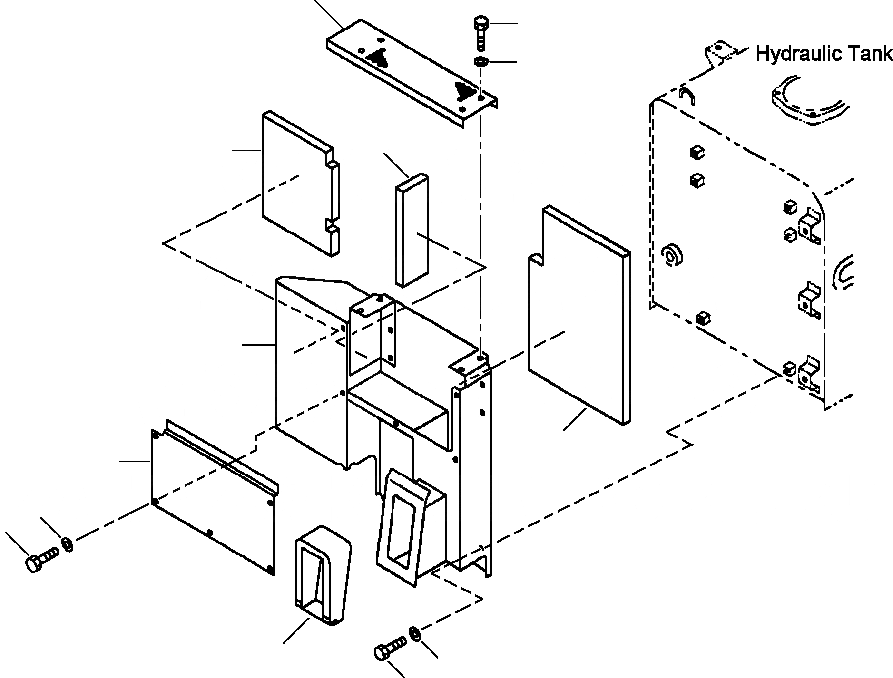 Hydraulic Tank