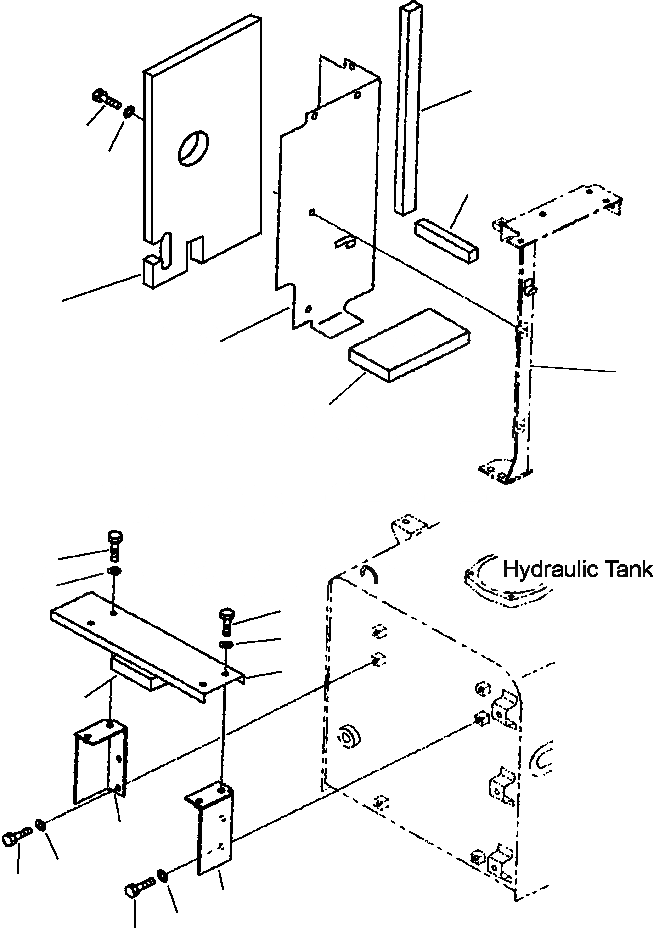 Hydraulic Tank