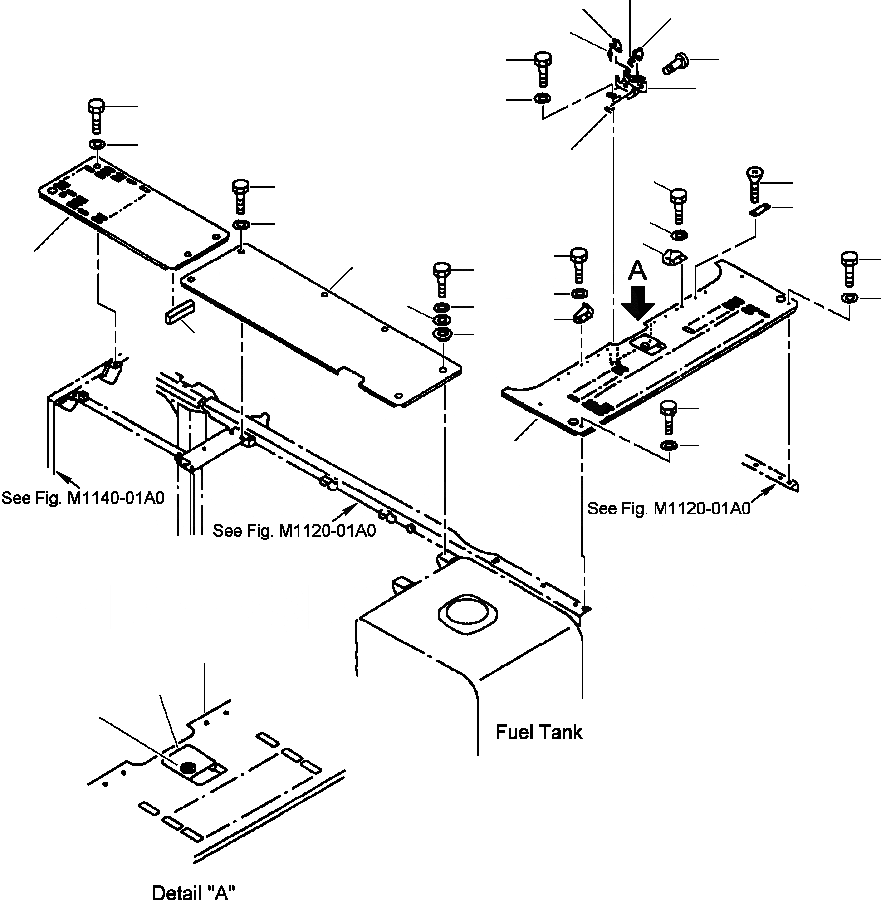 A

See Fig. M1140-01A0

See Fig. M1120-01A0

See Fig. M1120-01A0

Fuel Tank

Detail "A"