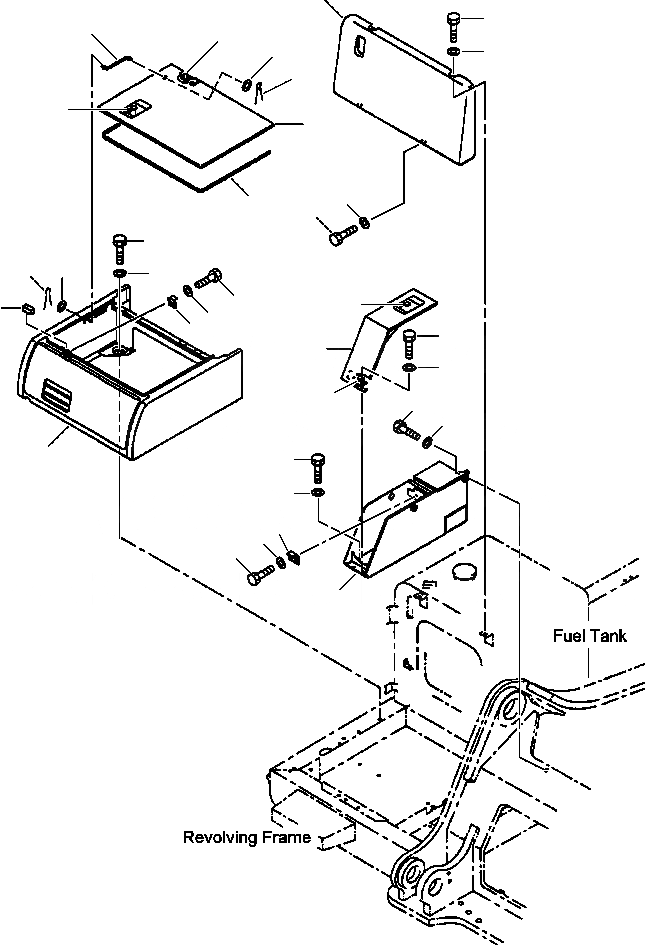 Fuel Tank

Revolving Frame