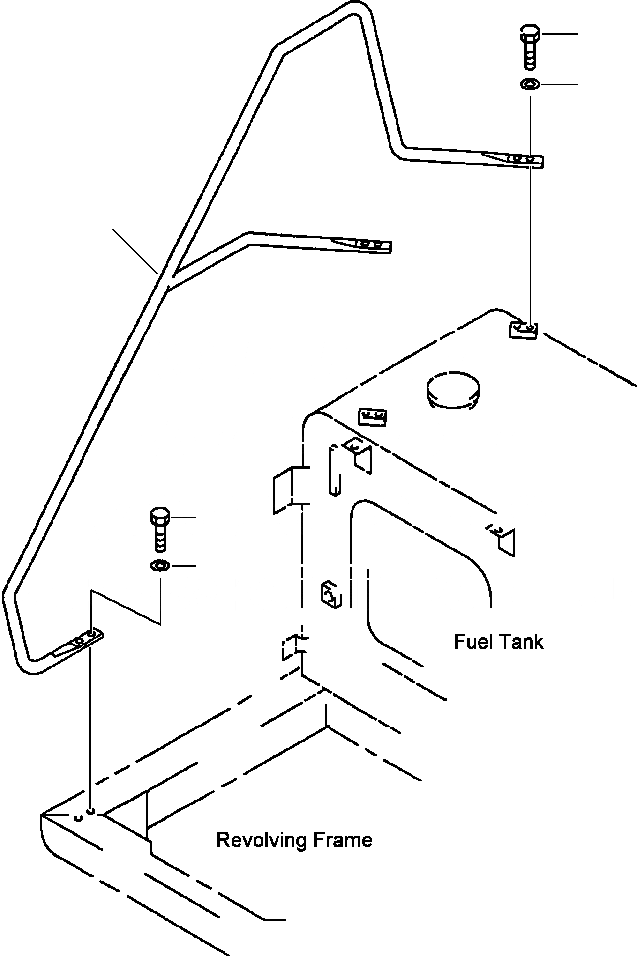 Fuel Tank

Revolving Frame