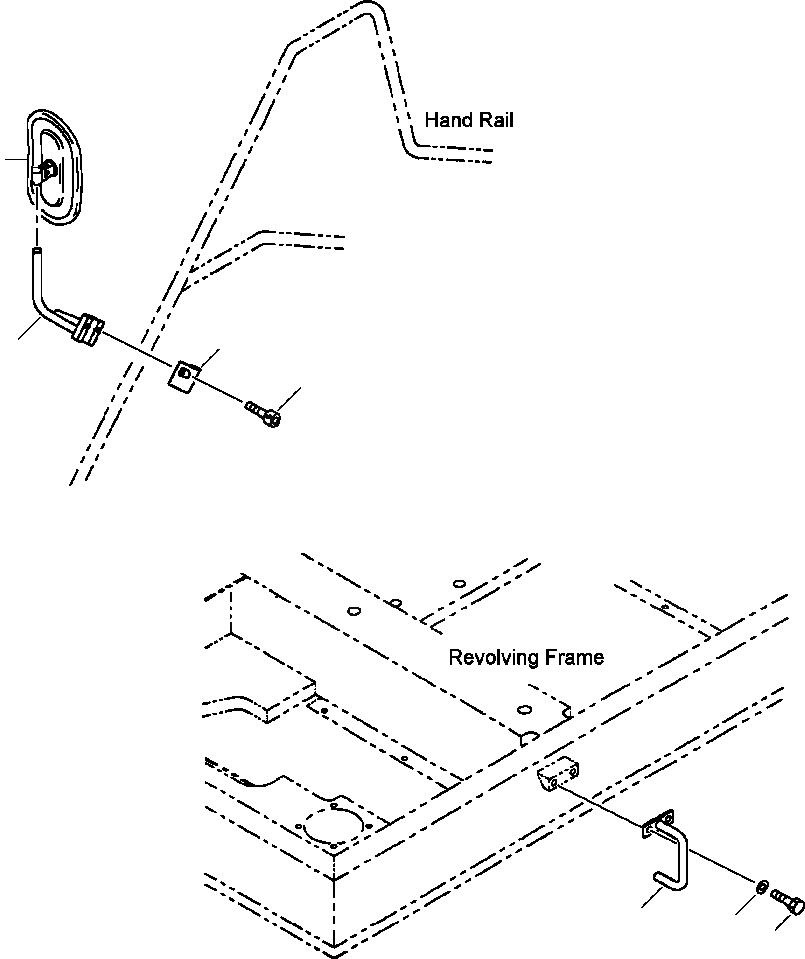 Hand Rail

Revolving Frame