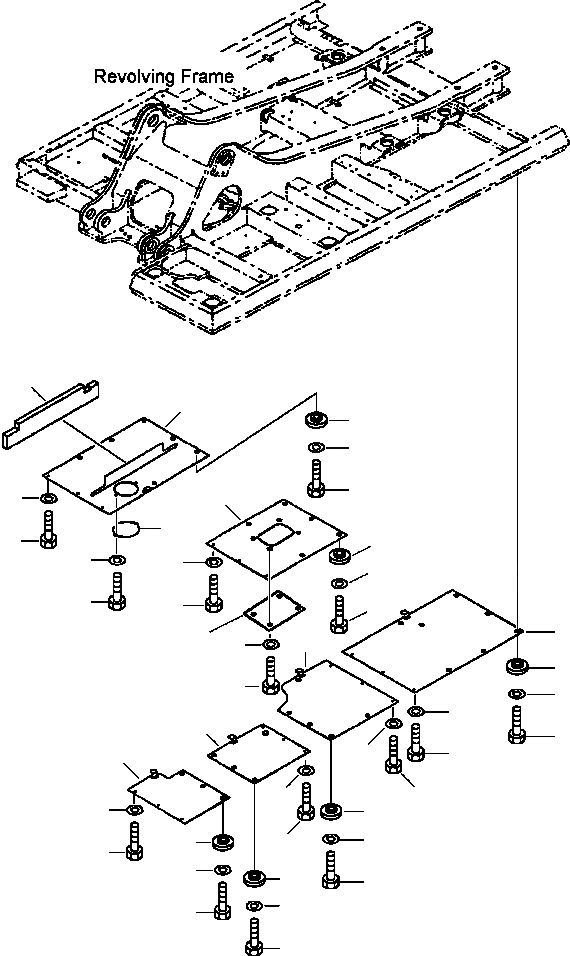 Revolving Frame