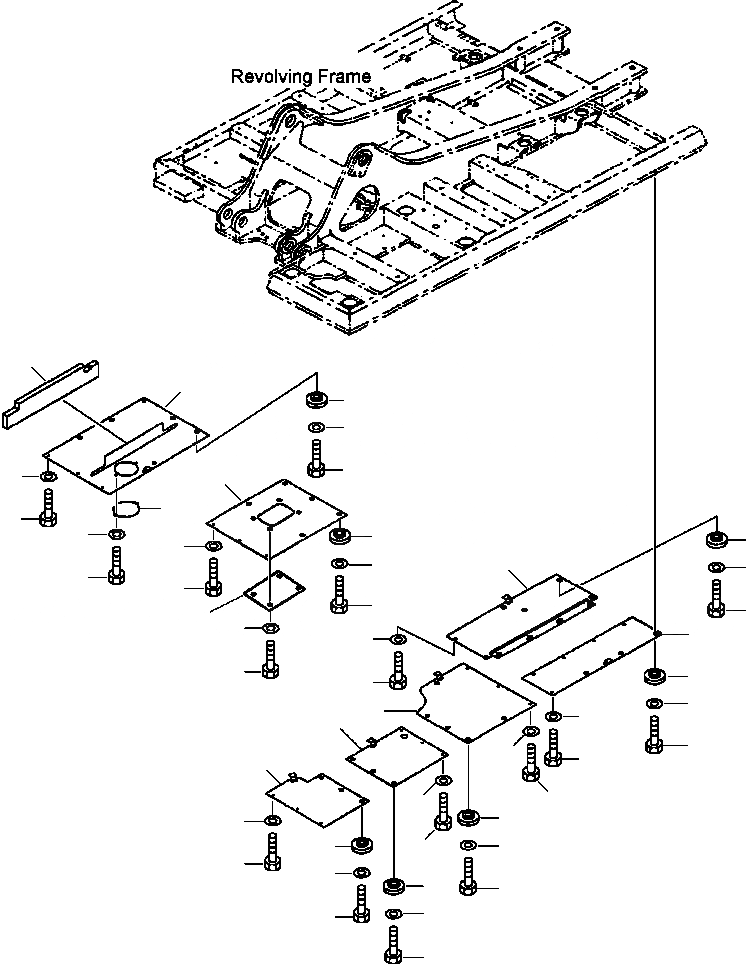 Revolving Frame