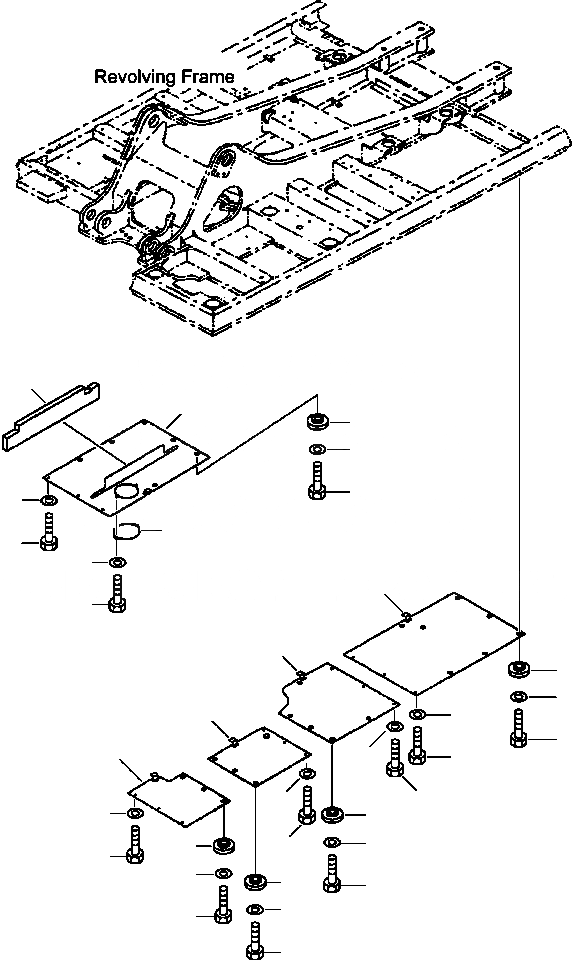 Revolving Frame