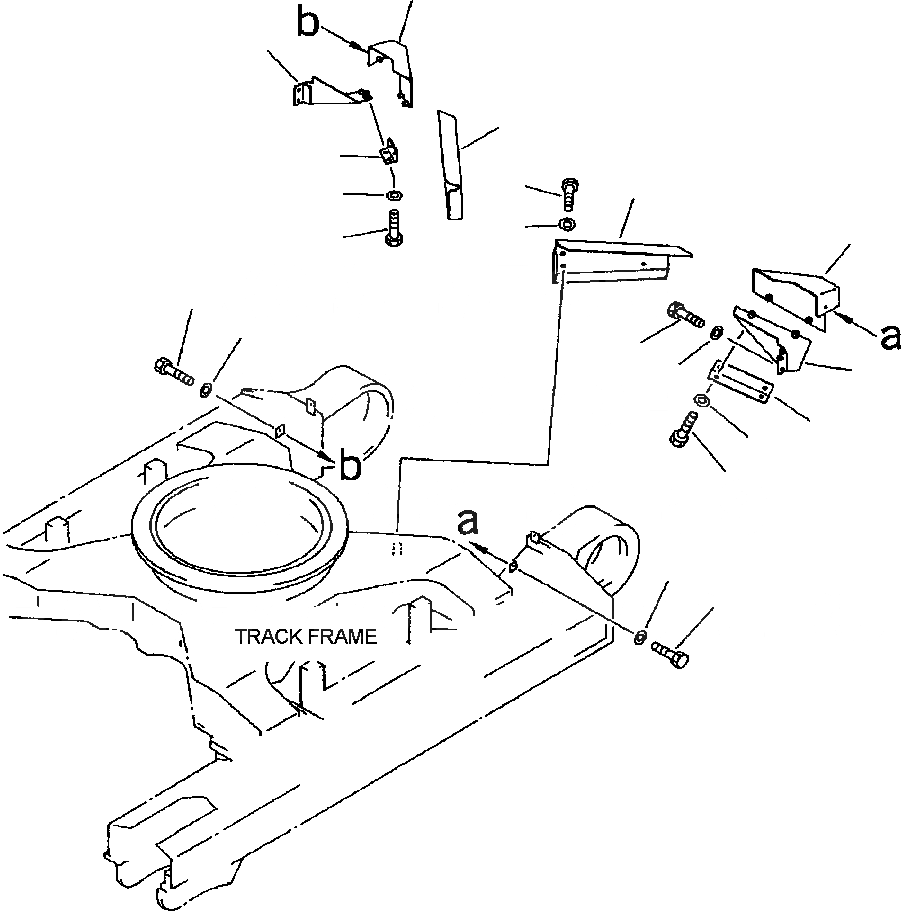 b

a

b

a

TRACK FRAME