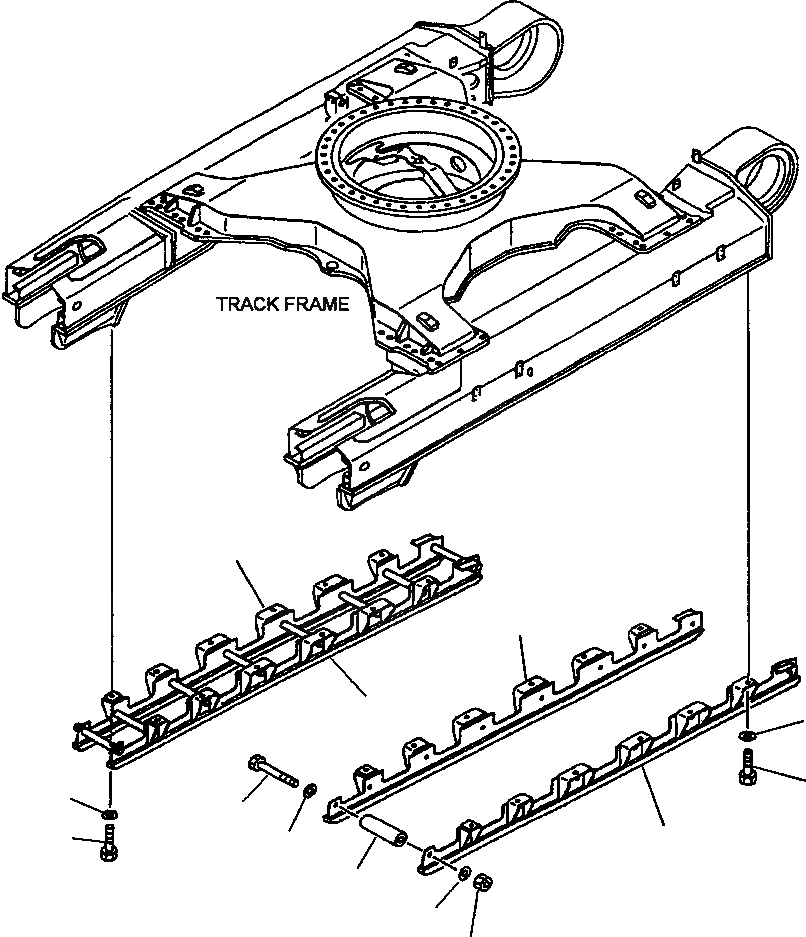 TRACK FRAME