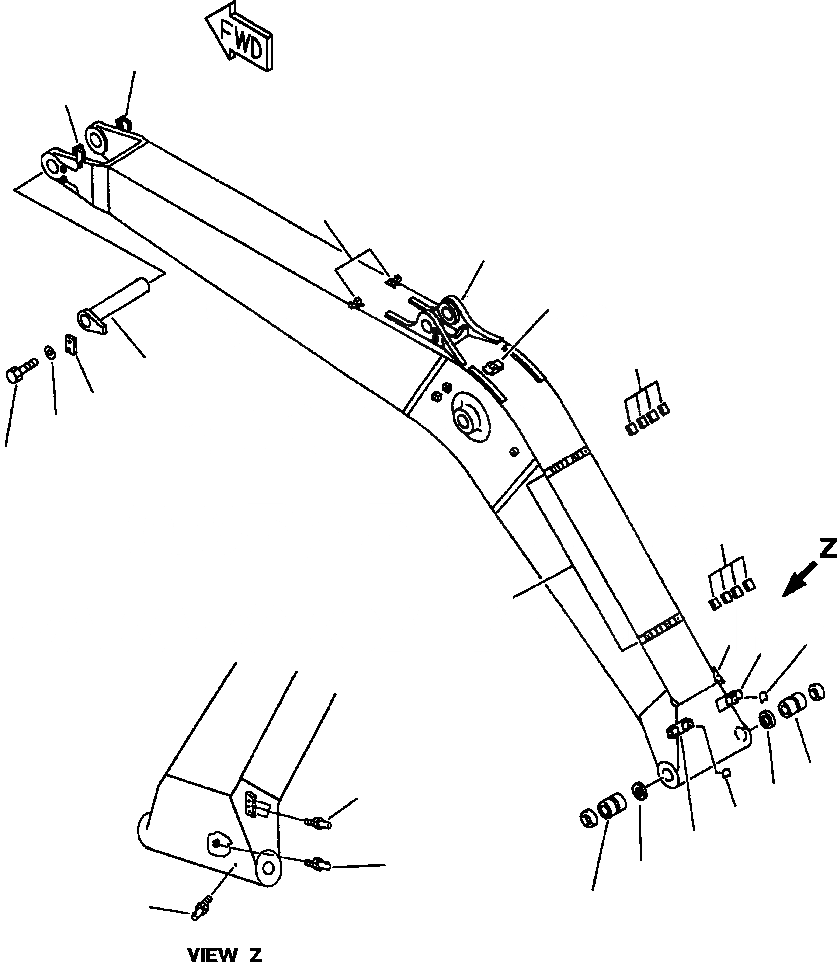 FWD

Z

VIEW Z