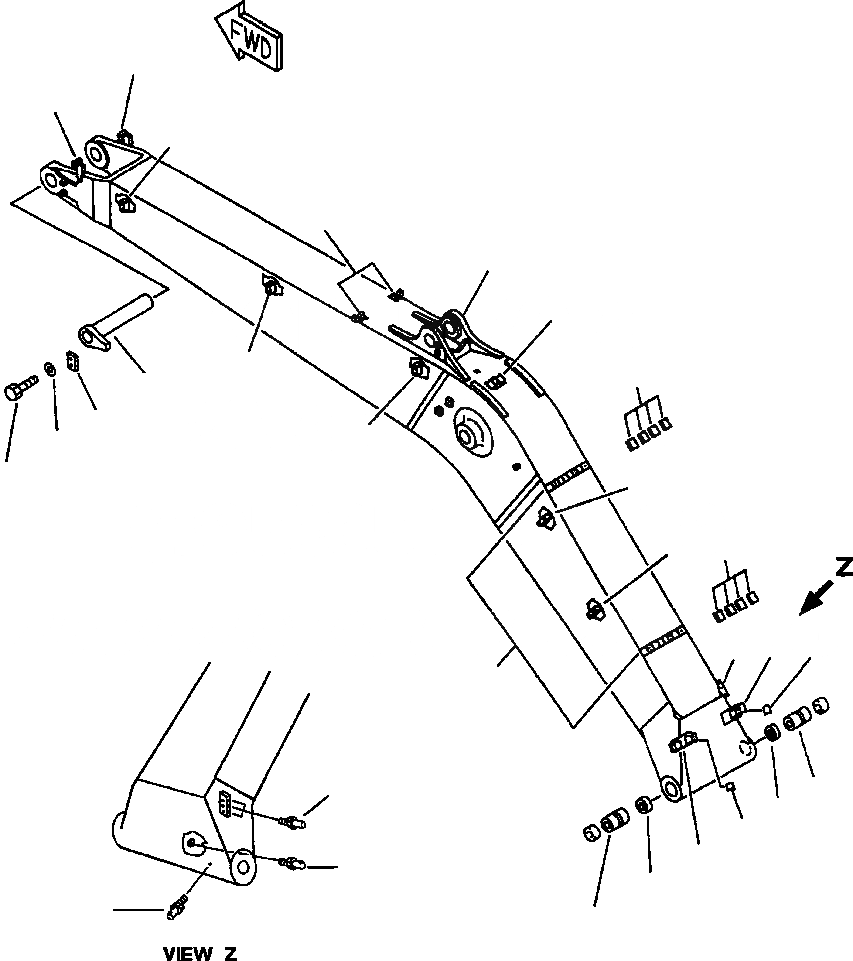 FWD

Z

VIEW Z