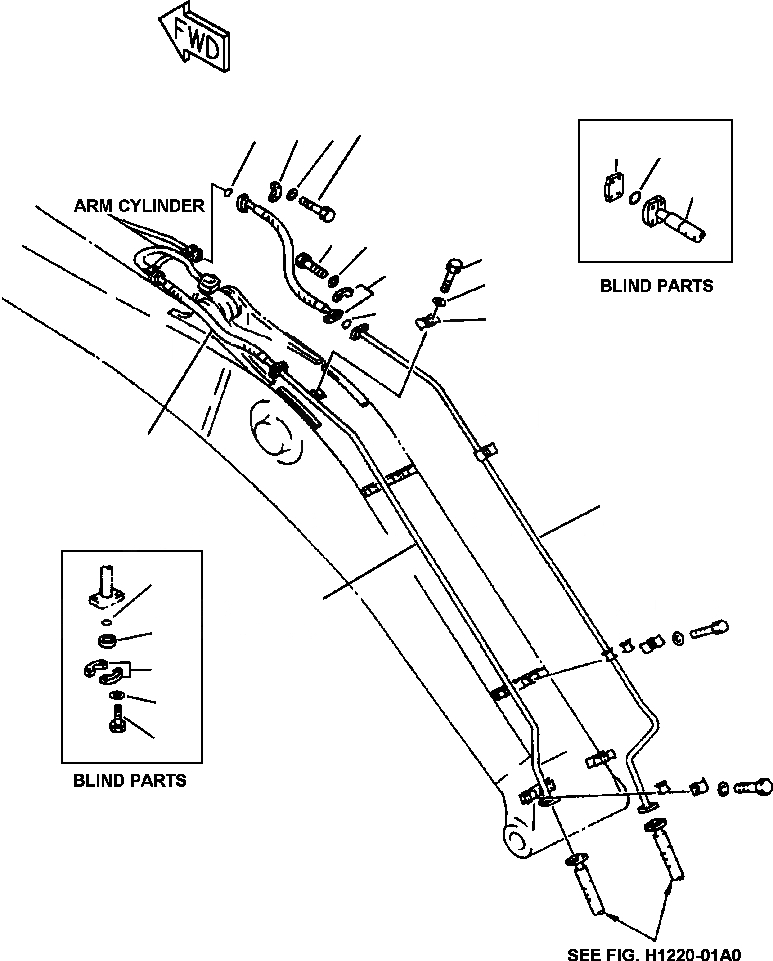 FWD

ARM CYLINDER

BLIND PARTS

BLIND PARTS

SEE FIG. H1220-01A0