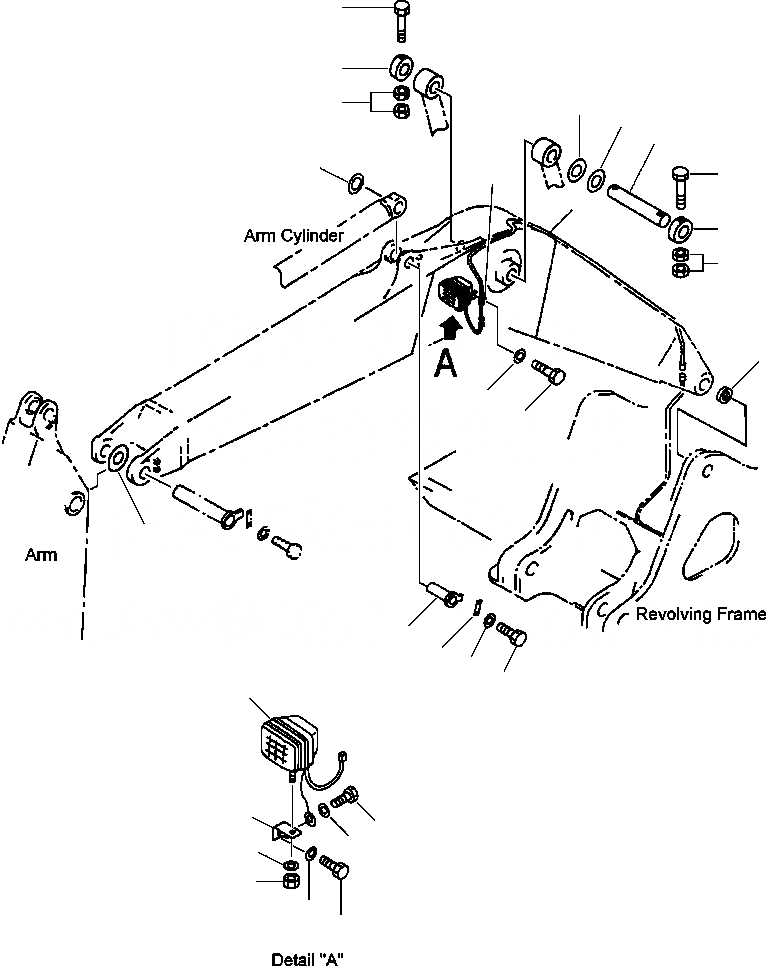 Arm Cylinder

A

Arm

Revolving Frame

Detail "A"