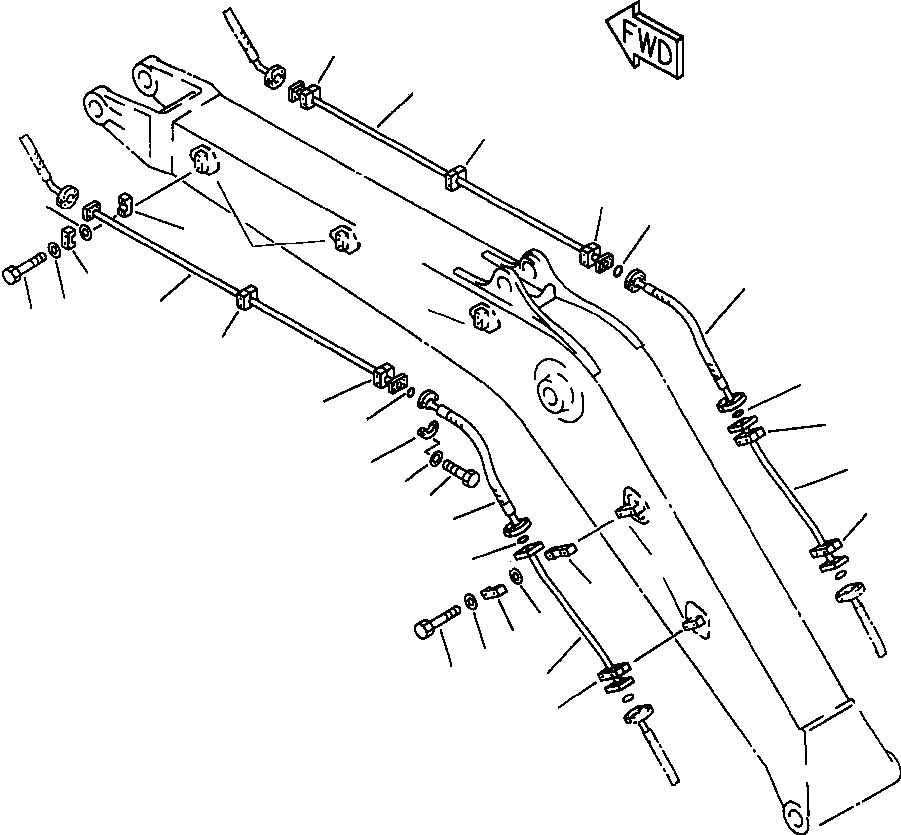 FWD