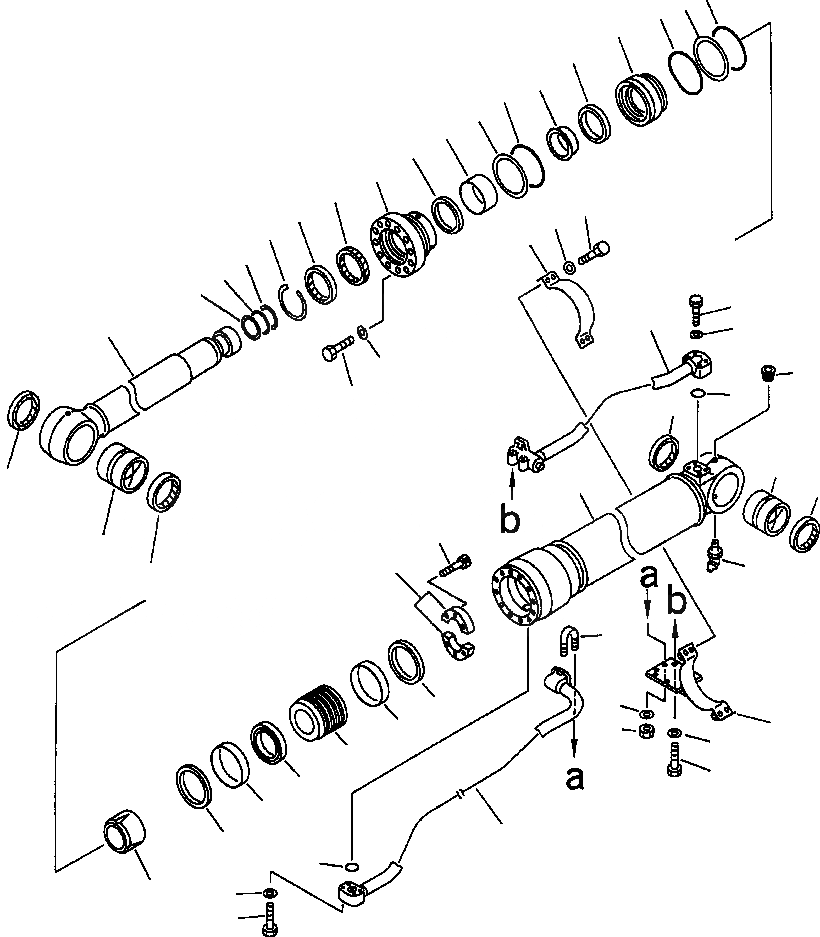 b
a
b
a