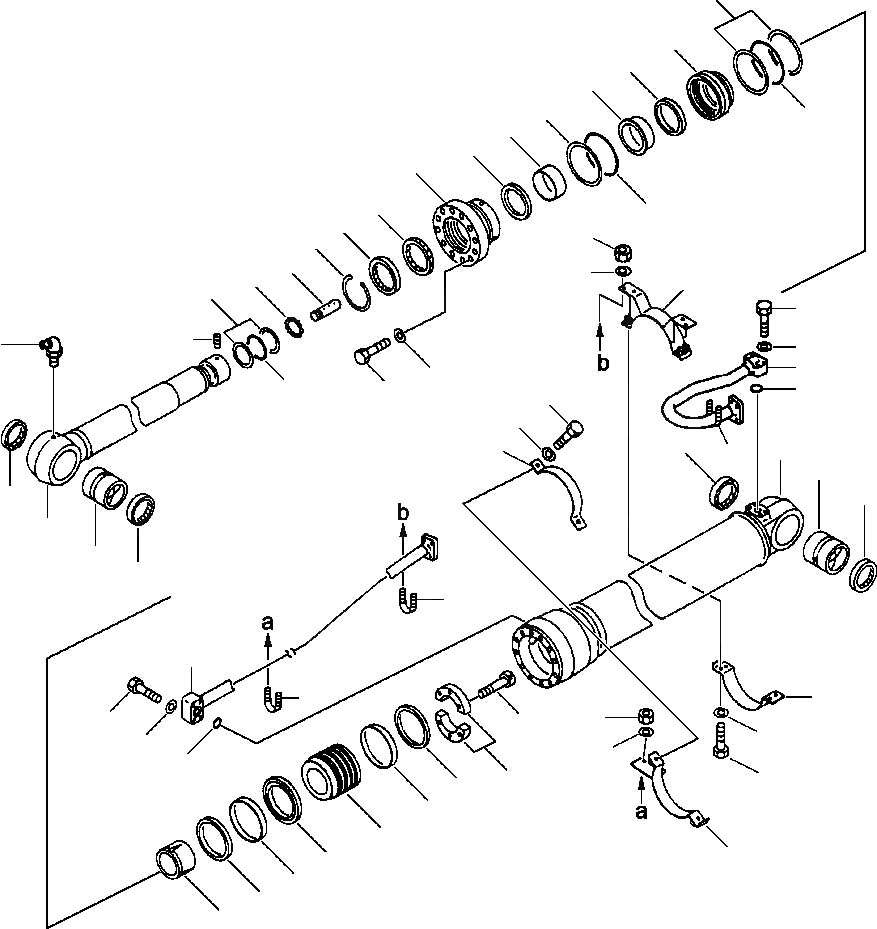 b
b
a
a