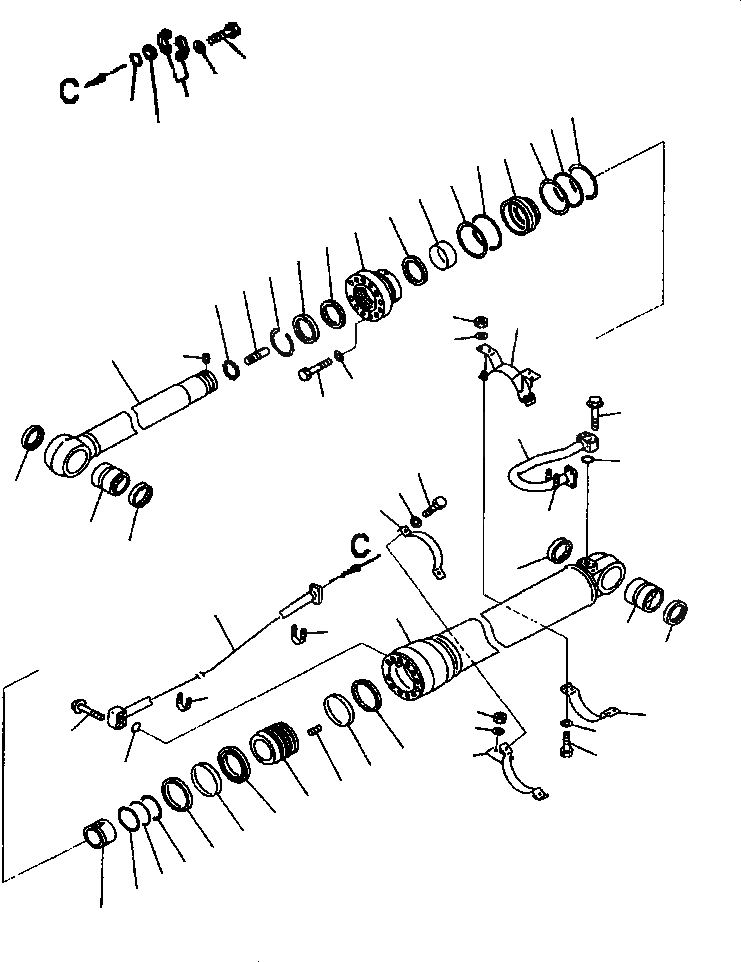 C

C