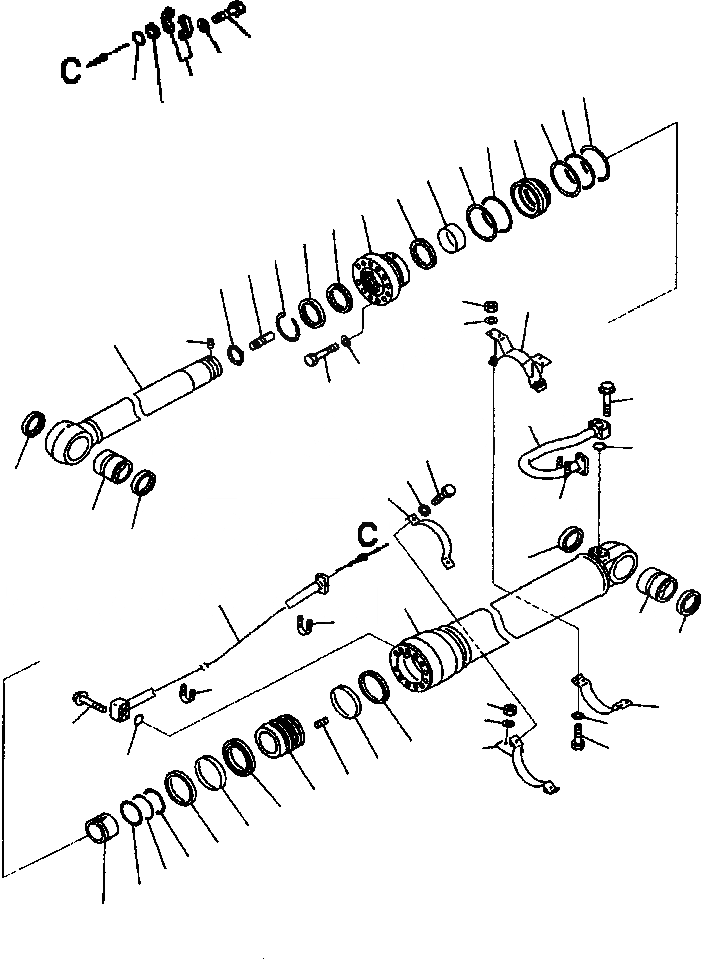 C

C