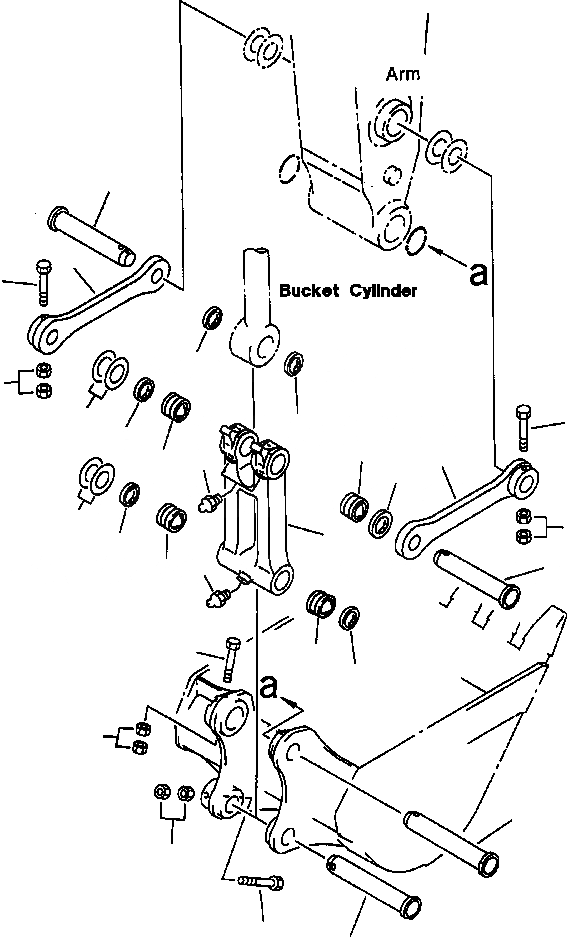 Arm

a

Bucket Cylinder

a